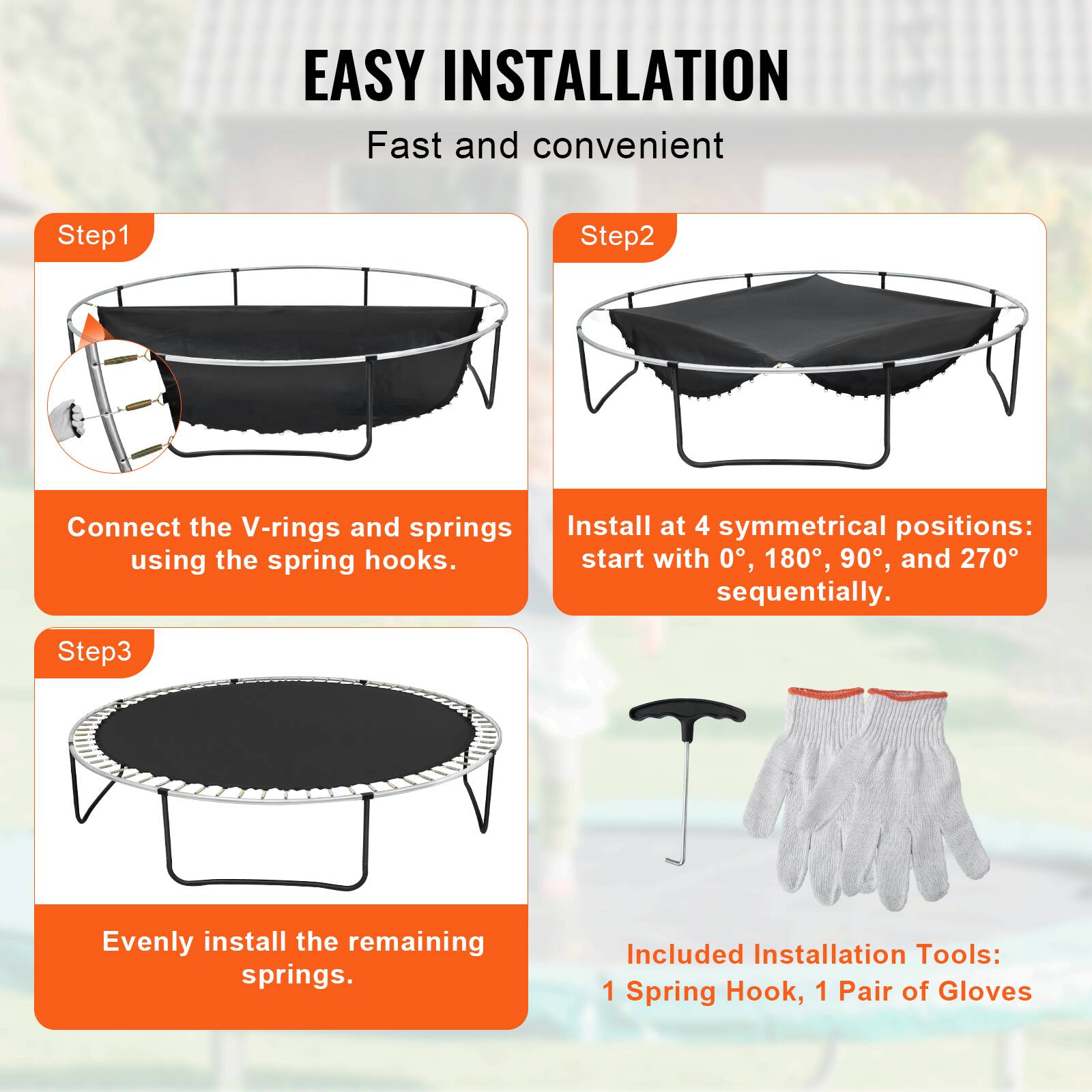 EASY INSTALLATION

Fast and convenient

Step1

Connect the V-rings and springs using the spring hooks.

Step2

Install at 4 symmetrical positions: start with 0°, 180°, 90°, and 270° sequentially.

Step3

Evenly install the remaining springs.

Included Installation Tools:
1 Spring Hook, 1 Pair of Gloves