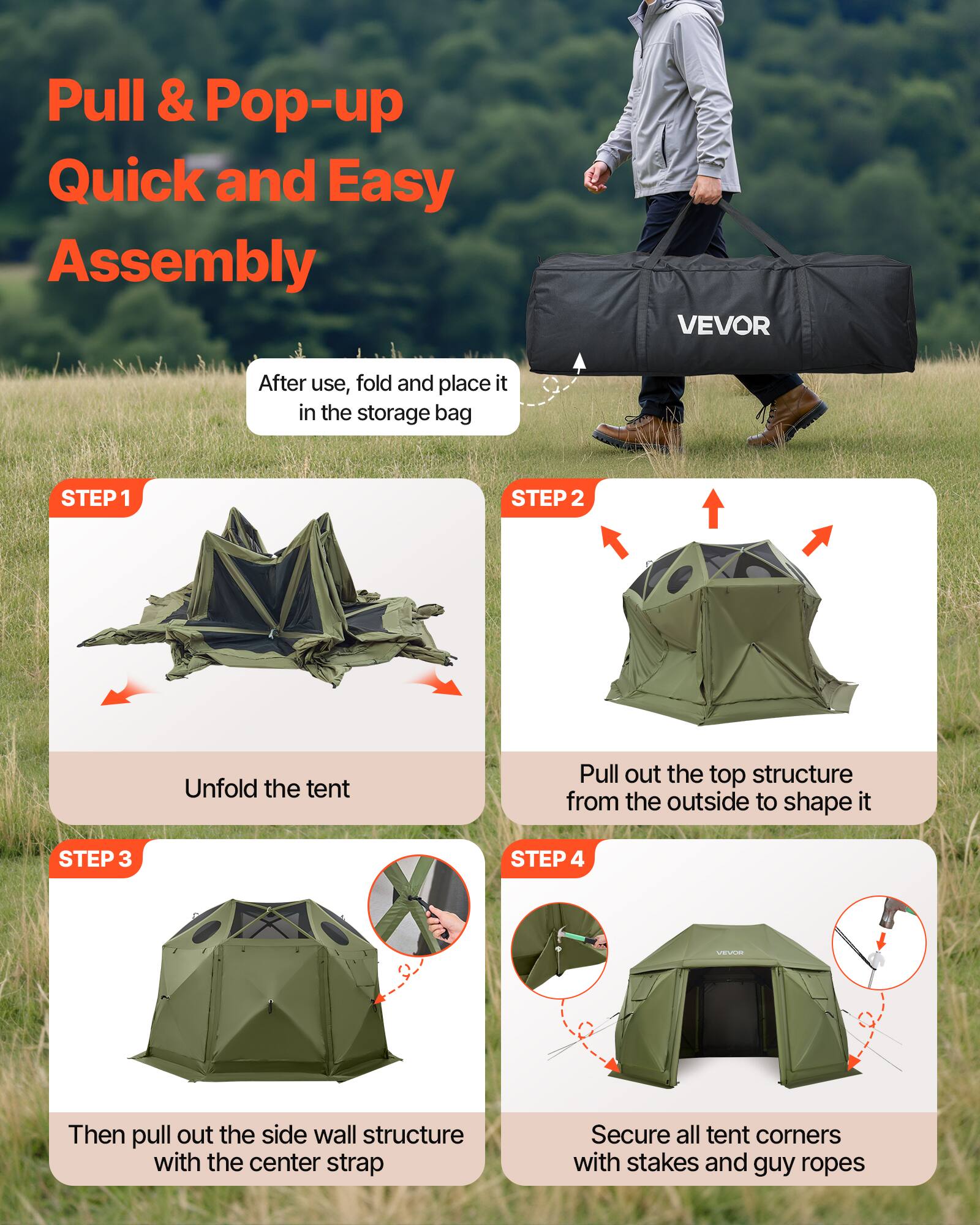 Pull & Pop-up Quick and Easy Assembly

VEVOR

After use, fold and place it in the storage bag

STEP 1

Unfold the tent

STEP 2

Pull out the top structure from the outside to shape it

STEP 3

Then pull out the side wall structure with the center strap

STEP 4

VEVOR

Secure all tent corners with stakes and guy ropes