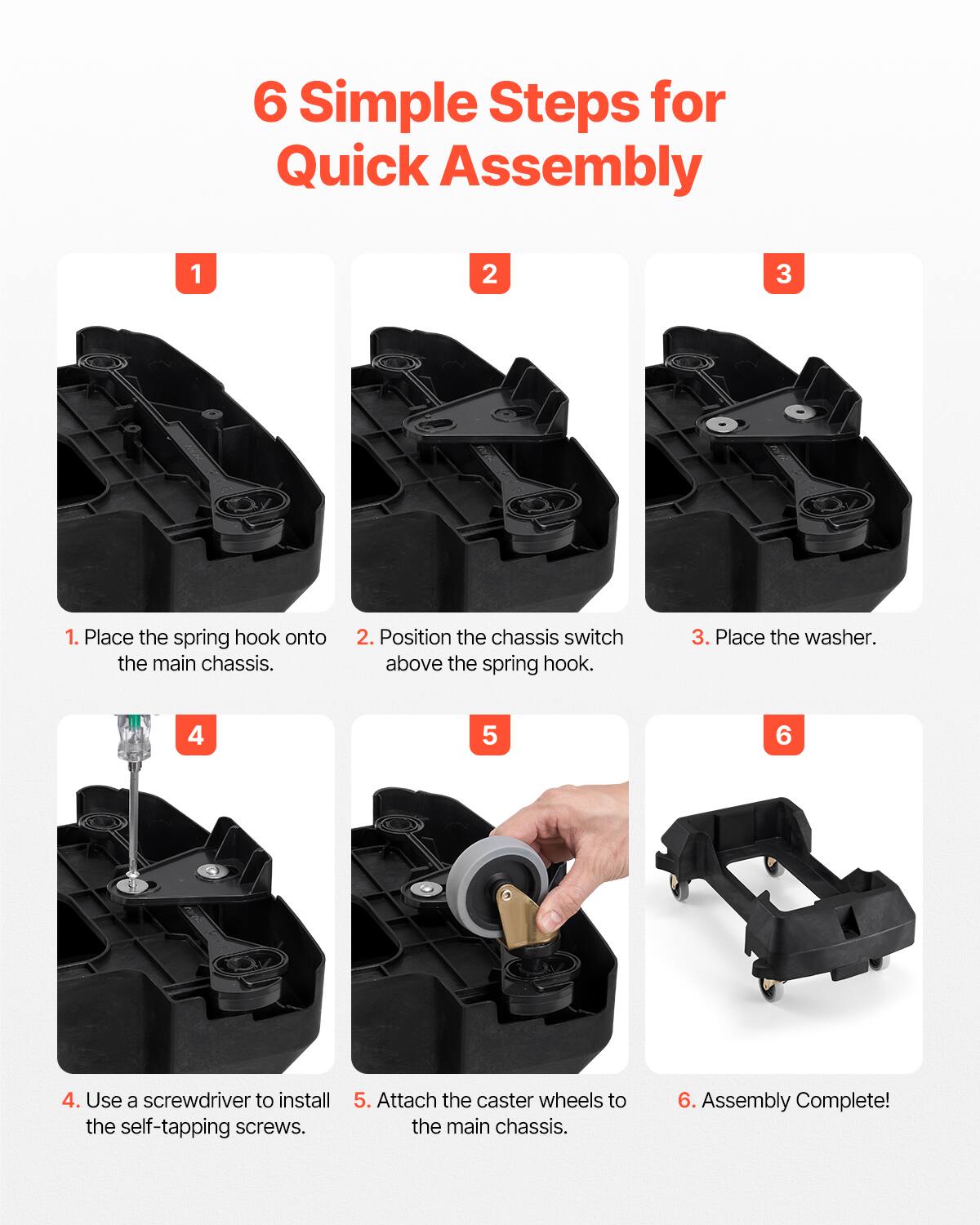 6 Simple Steps for Quick Assembly

1

1. Place the spring hook onto the main chassis.

2

2. Position the chassis switch above the spring hook.

3

3. Place the washer.

4

4. Use a screwdriver to install the self-tapping screws.

5

5. Attach the caster wheels to the main chassis.

6

6. Assembly Complete!