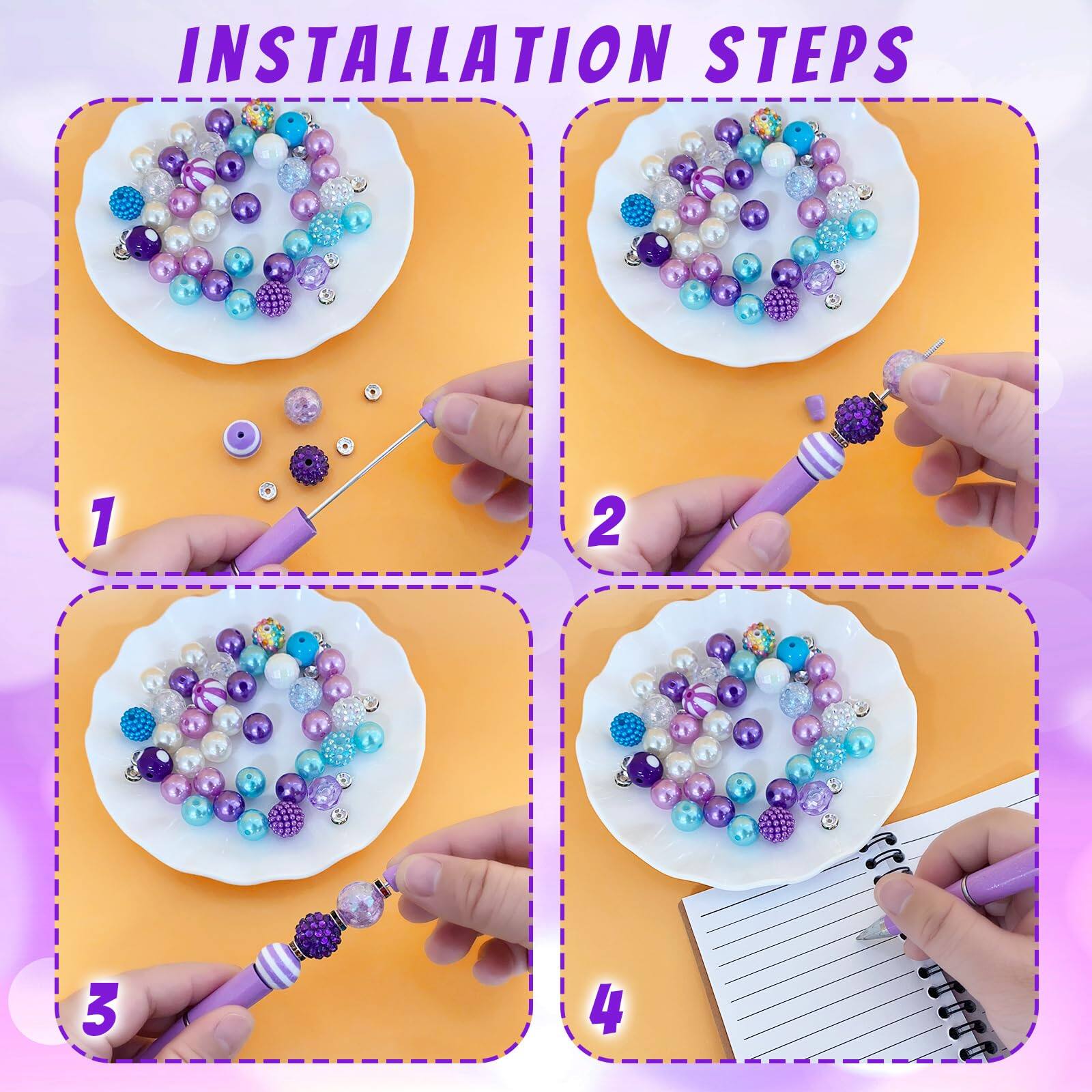 INSTALLATION STEPS

1

2

3

4