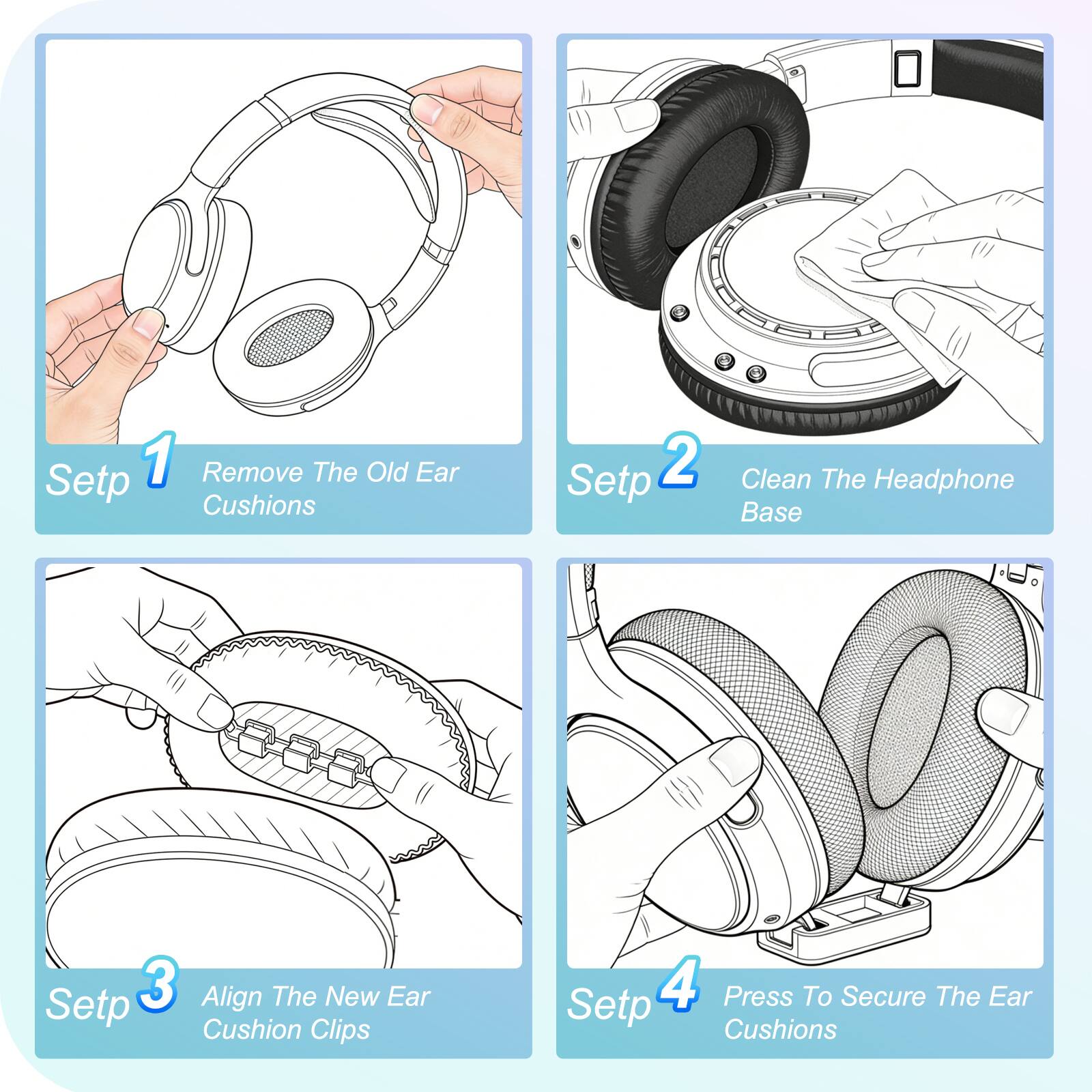 Setp 1 Remove The Old Ear Cushions

Setp 2 Clean The Headphone Base

Setp 3 Align The New Ear Cushion Clips

Setp 4 Press To Secure The Ear Cushions