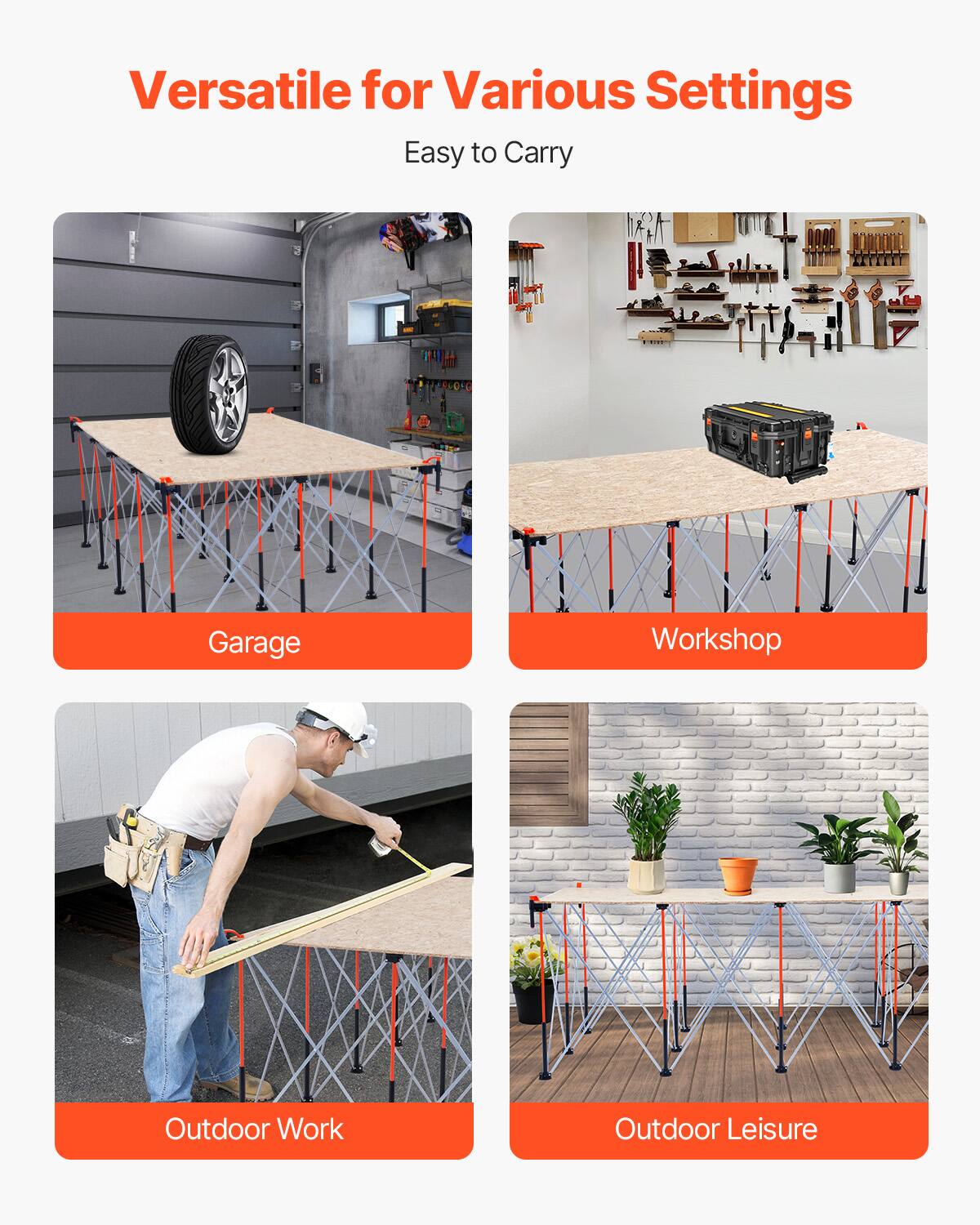 Versatile for Various Settings

Easy to Carry

Garage

Workshop

Outdoor Work

Outdoor Leisure