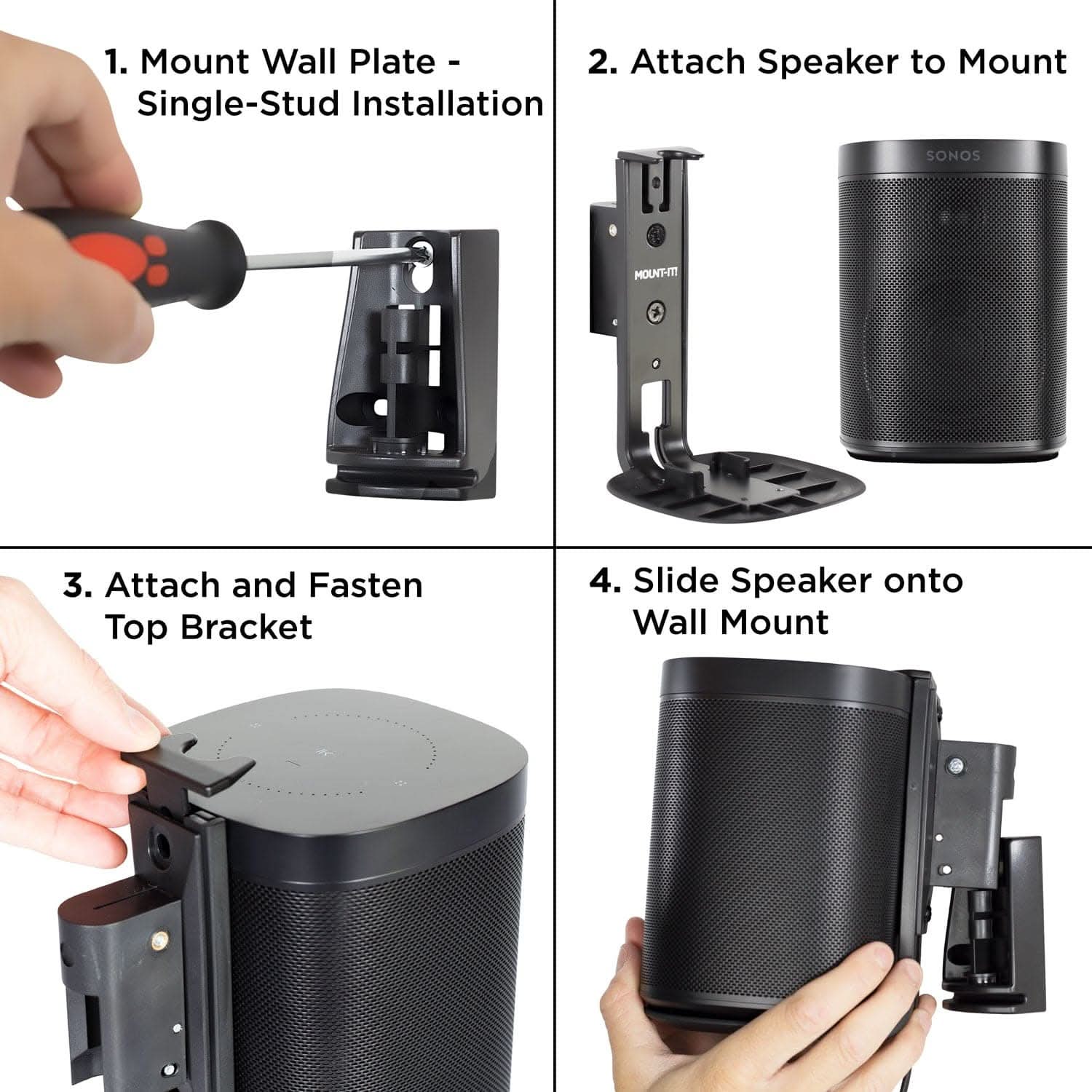 1. Mount Wall Plate - Single-Stud Installation

2. Attach Speaker to Mount

MOUNT-IT!

SONOS

3. Attach and Fasten Top Bracket

4. Slide Speaker onto Wall Mount