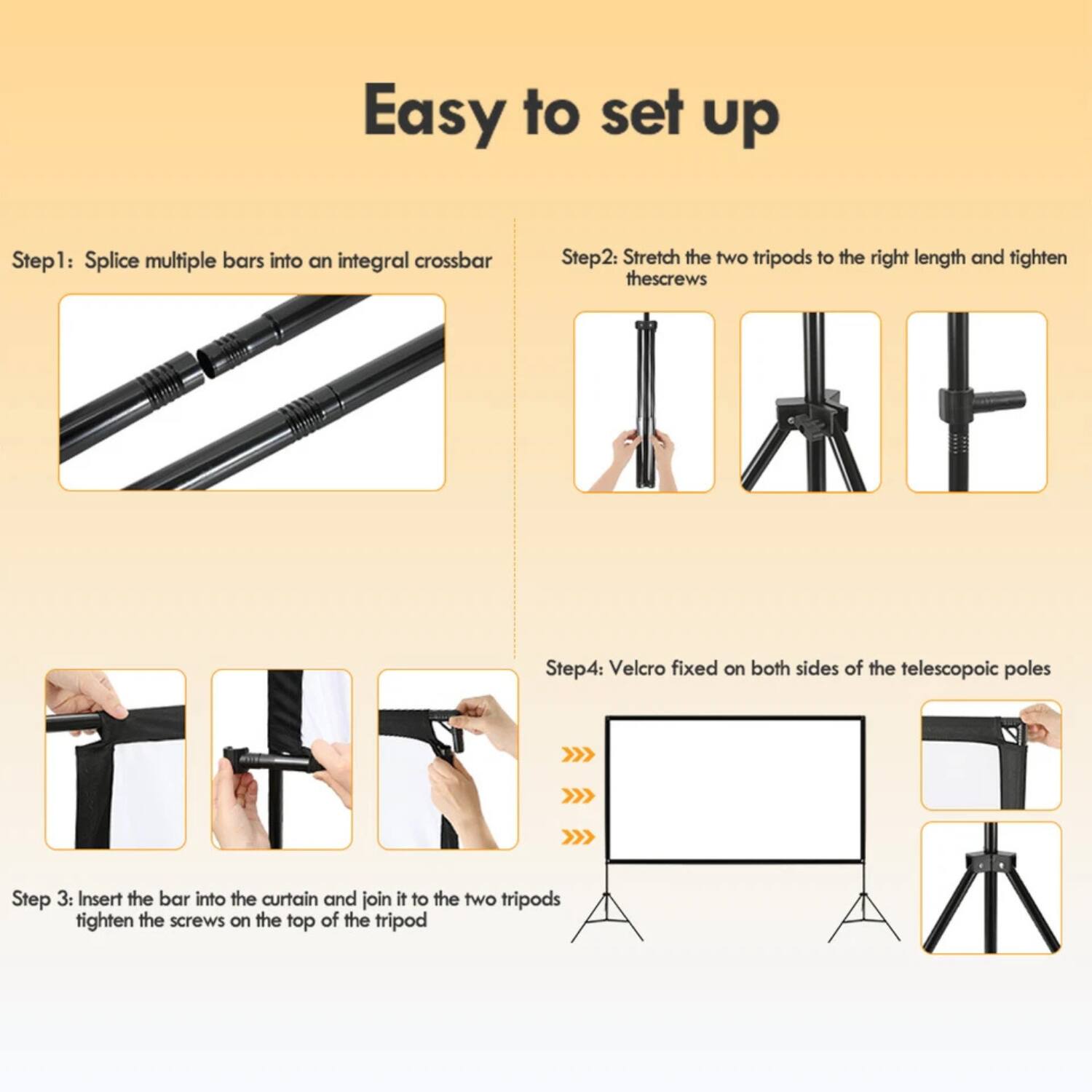 Easy to set up

Step1: Splice multiple bars into an integral crossbar

Step2: Stretch the two tripods to the right length and tighten thescrews

Step 3: Insert the bar into the curtain and join it to the two tripods tighten the screws on the top of the tripod

Step4: Velcro fixed on both sides of the telescopoic poles