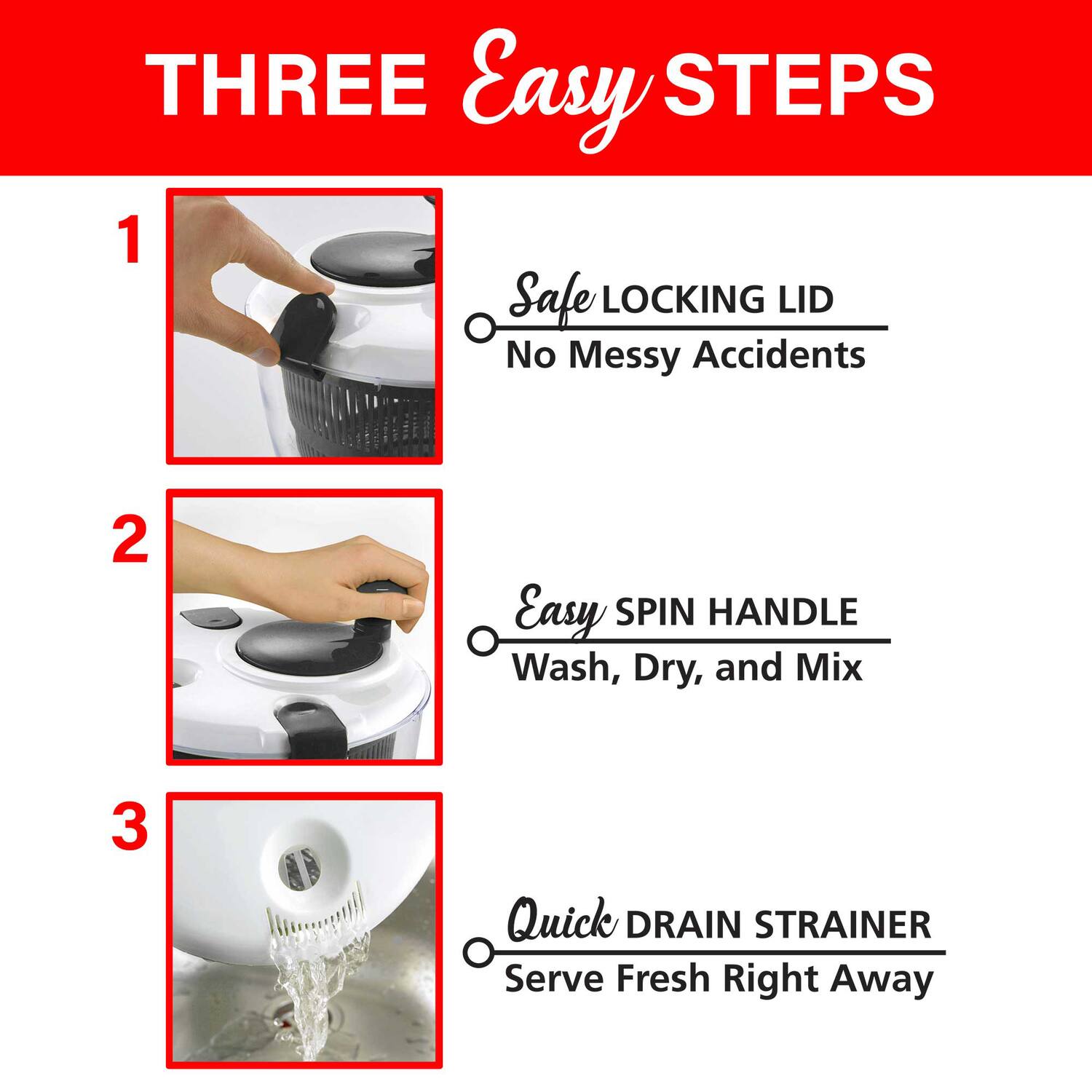 THREE Easy STEPS

1

Safe LOCKING LID
No Messy Accidents

2

Easy SPIN HANDLE
Wash, Dry, and Mix

3

Quick DRAIN STRAINER
Serve Fresh Right Away