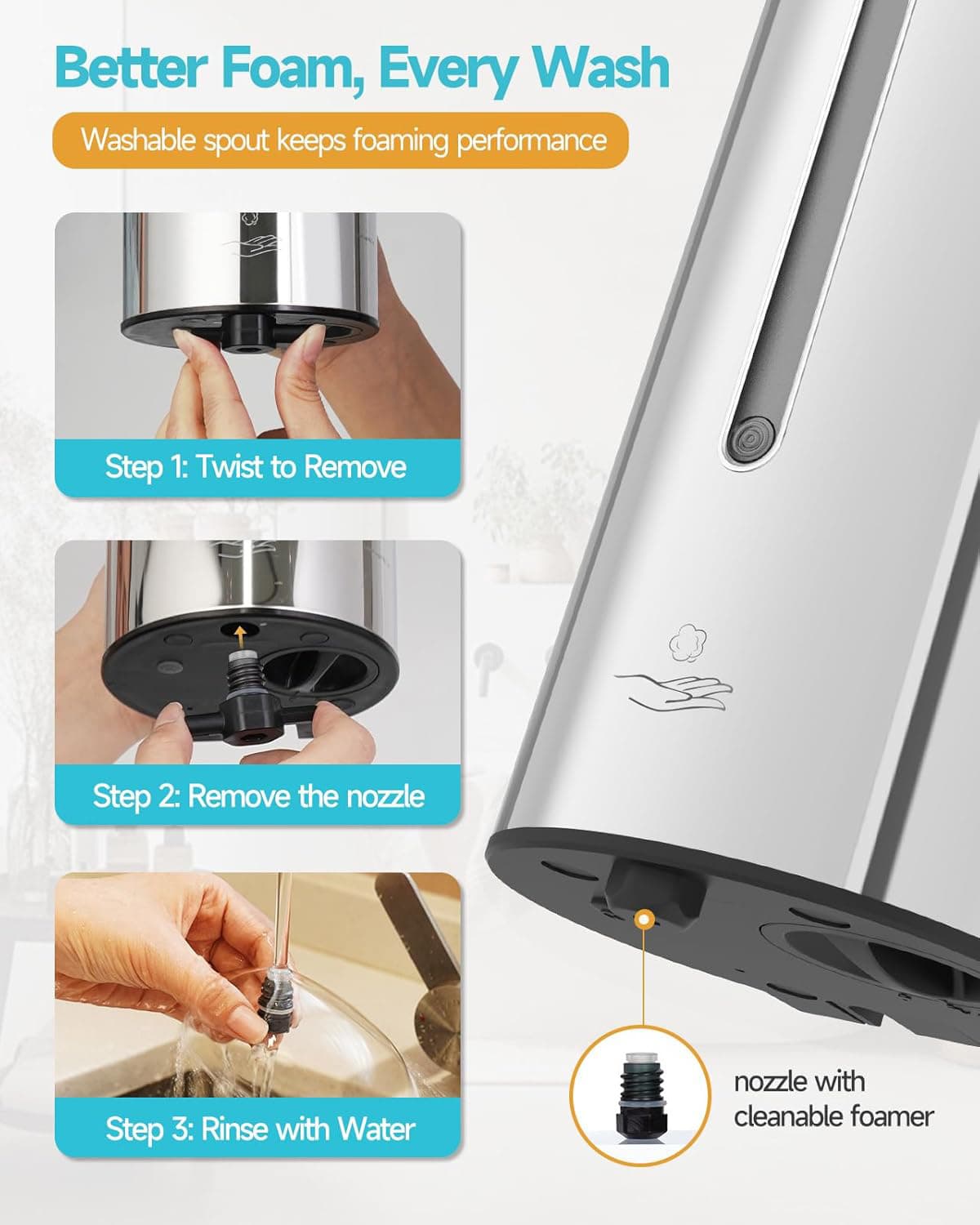 Better Foam, Every Wash

Washable spout keeps foaming performance

Step 1: Twist to Remove

Step 2: Remove the nozzle

Step 3: Rinse with Water

nozzle with cleanable foamer