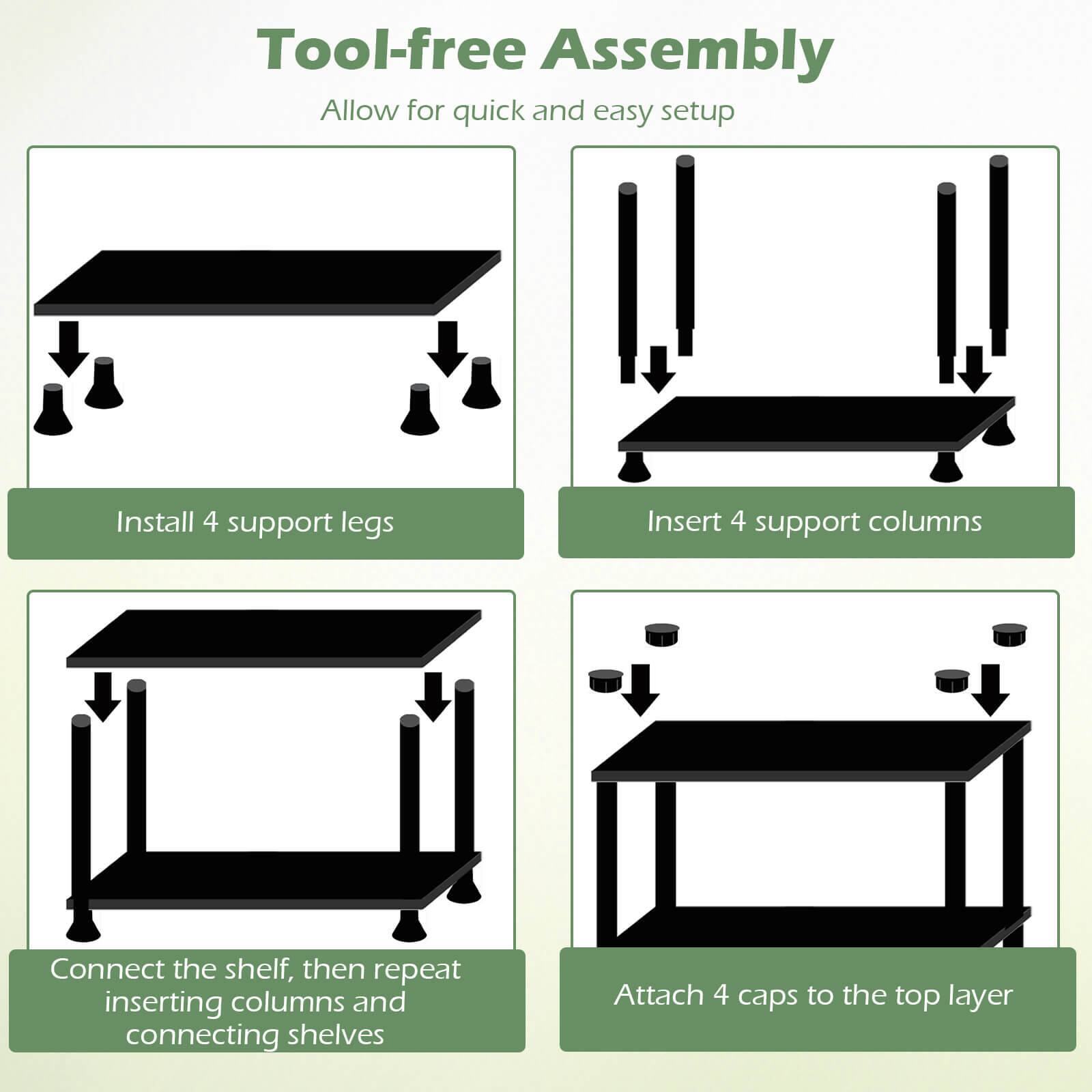 Tool-free Assembly

Allow for quick and easy setup

Install 4 support legs

Insert 4 support columns

Connect the shelf, then repeat inserting columns and connecting shelves

Attach 4 caps to the top layer