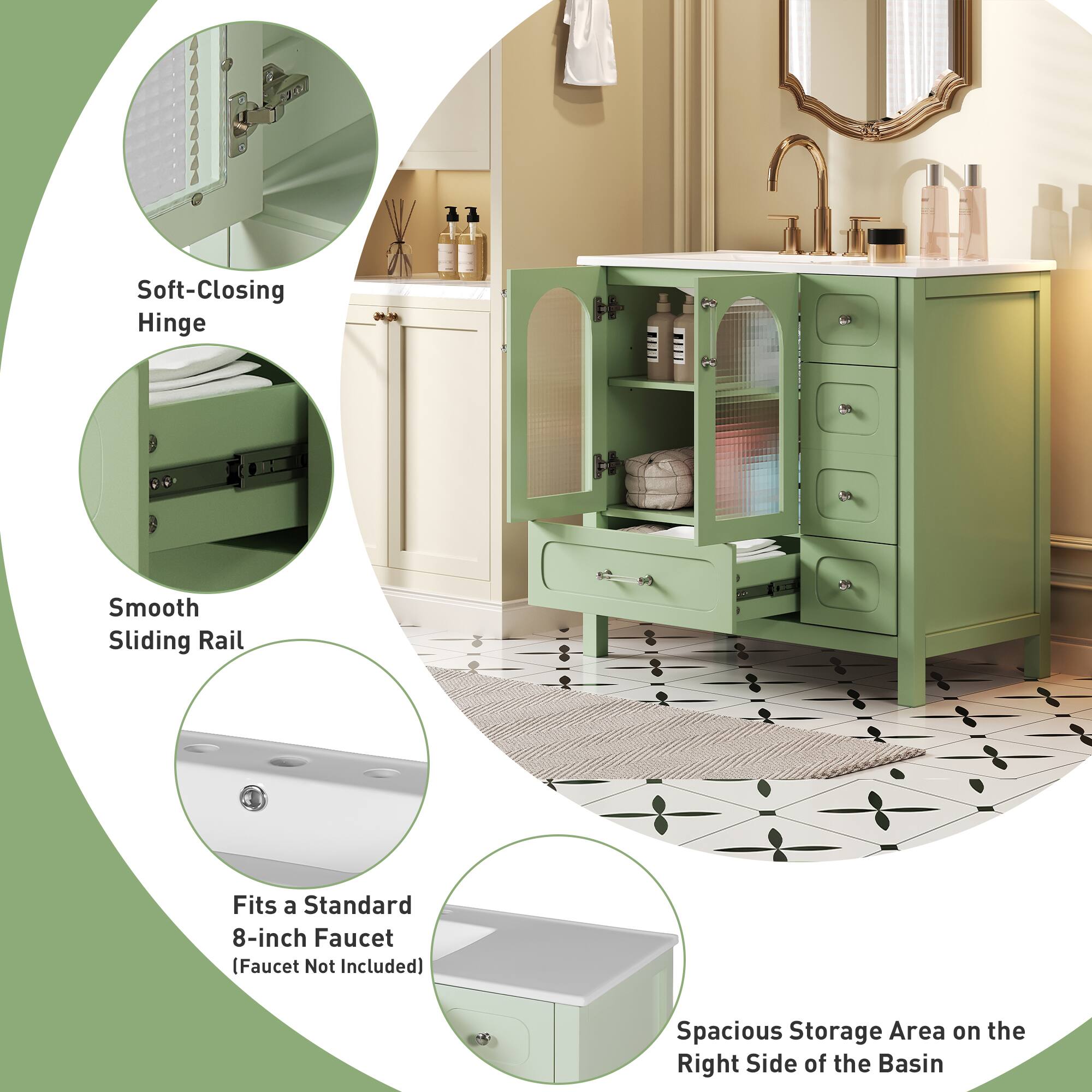 Soft-Closing Hinge

Smooth Sliding Rail

Fits a Standard 8-inch Faucet
(Faucet Not Included)

Spacious Storage Area on the Right Side of the Basin