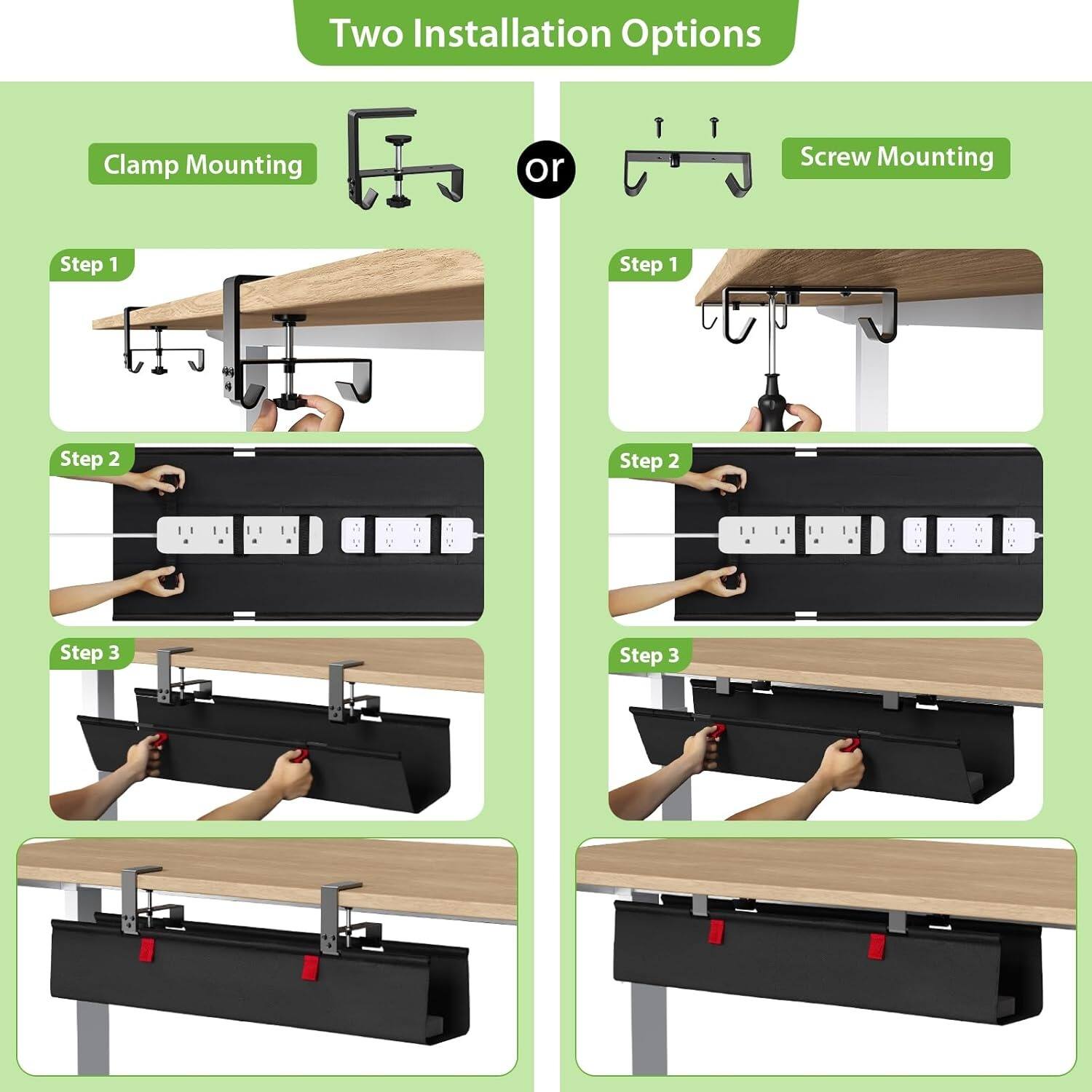 Two Installation Options

Clamp Mounting

or

Screw Mounting

Step 1

Step 2

Step 3

Step 1

Step 2

Step 3