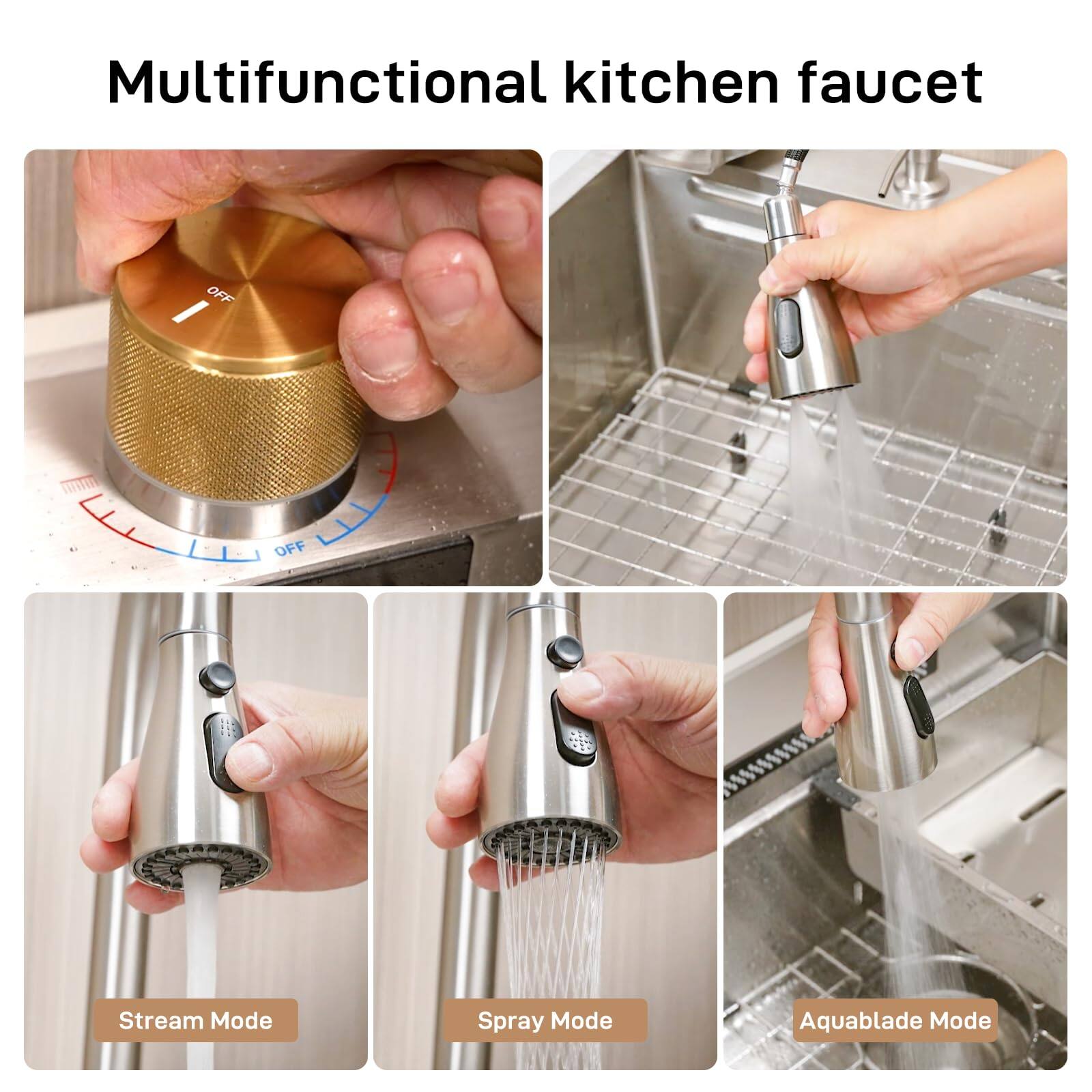 Multifunctional kitchen faucet

OFF

OFF

Stream Mode

Spray Mode

Aquablade Mode