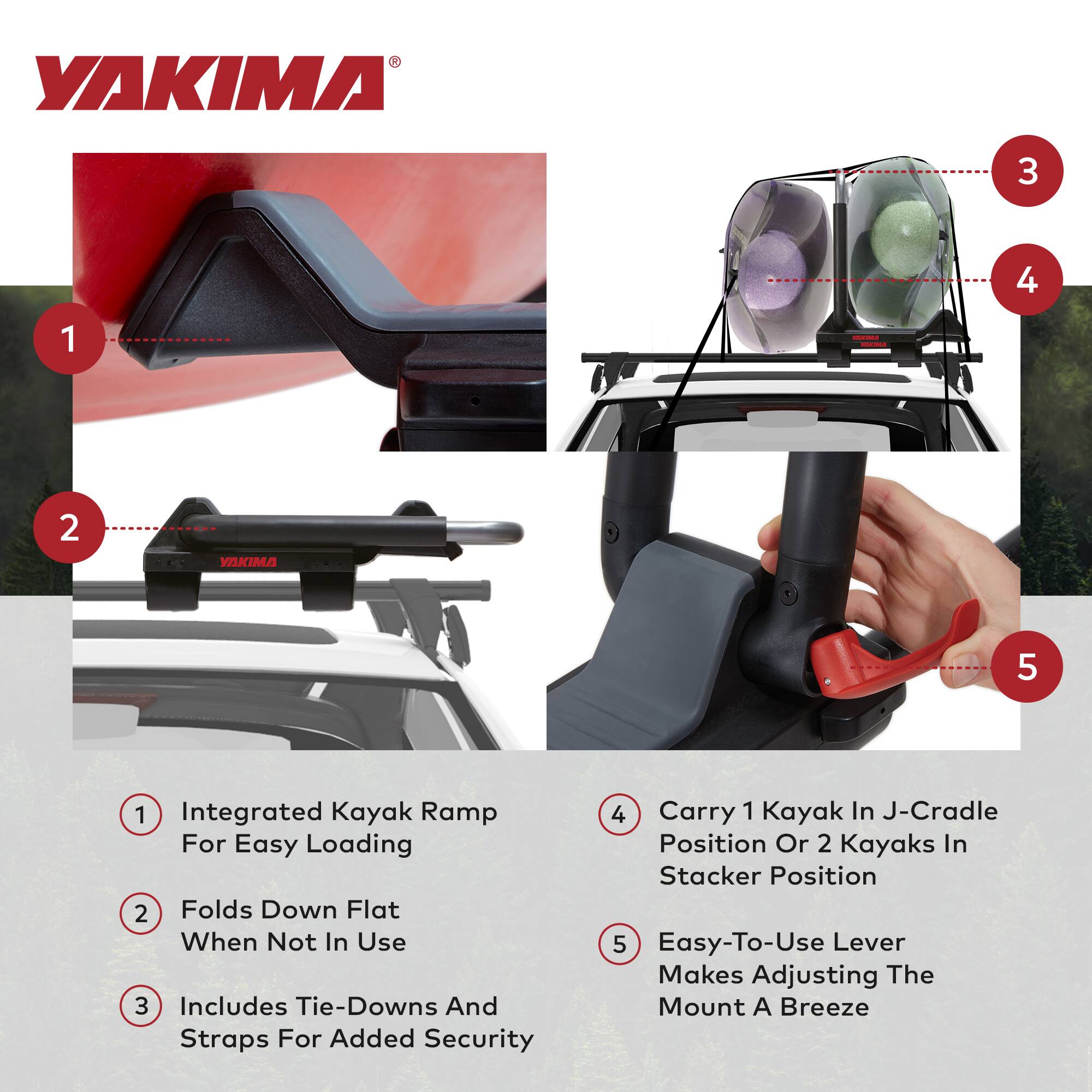 YAKIMA®

1

3

4

YAKIMA
YAKIMA

2

YAKIMA

5

1 Integrated Kayak Ramp For Easy Loading

2 Folds Down Flat When Not In Use

3 Includes Tie-Downs And Straps For Added Security

4 Carry 1 Kayak In J-Cradle Position Or 2 Kayaks In Stacker Position

5 Easy-To-Use Lever Makes Adjusting The Mount A Breeze