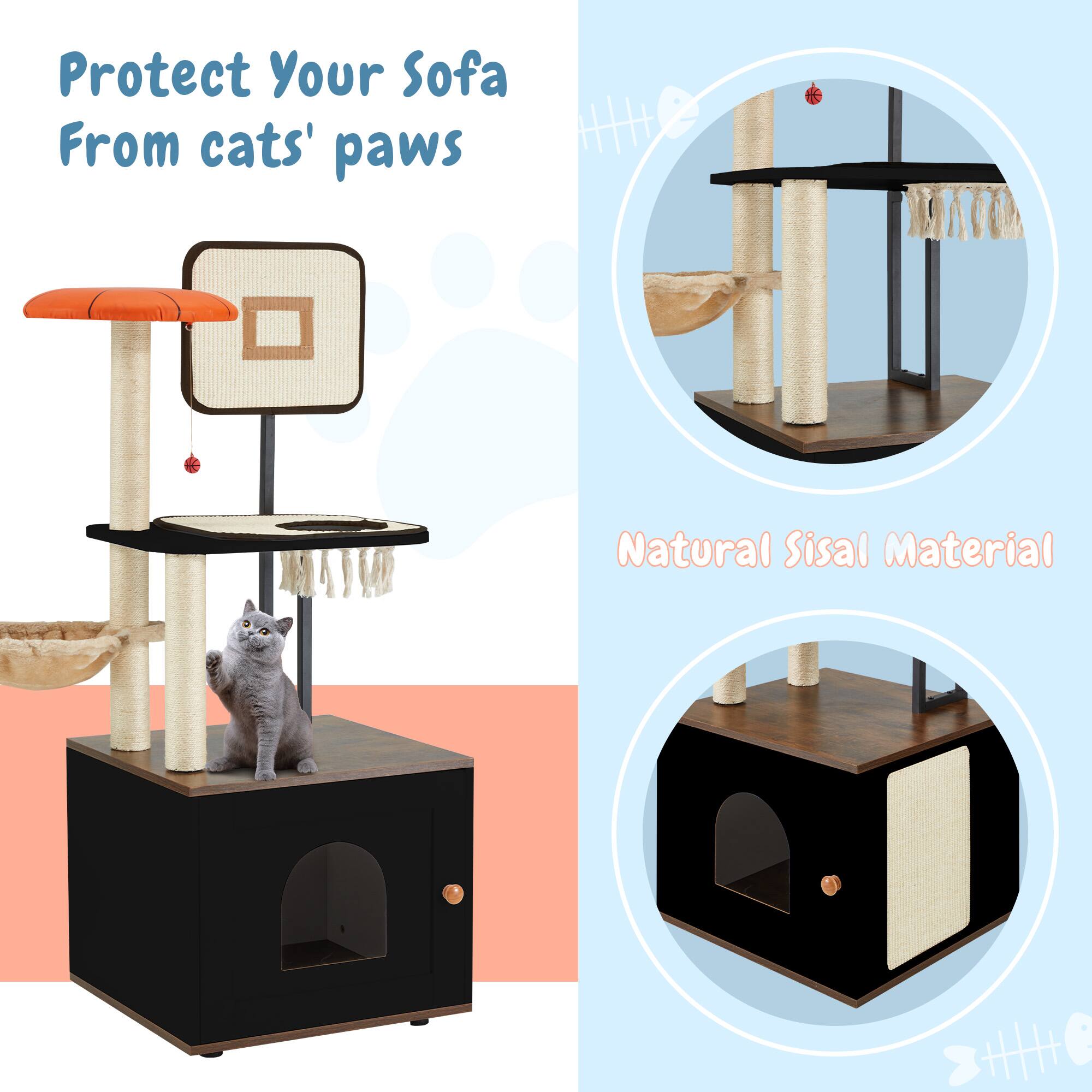 Protect Your Sofa From cats' paws

Natural Sisal Material