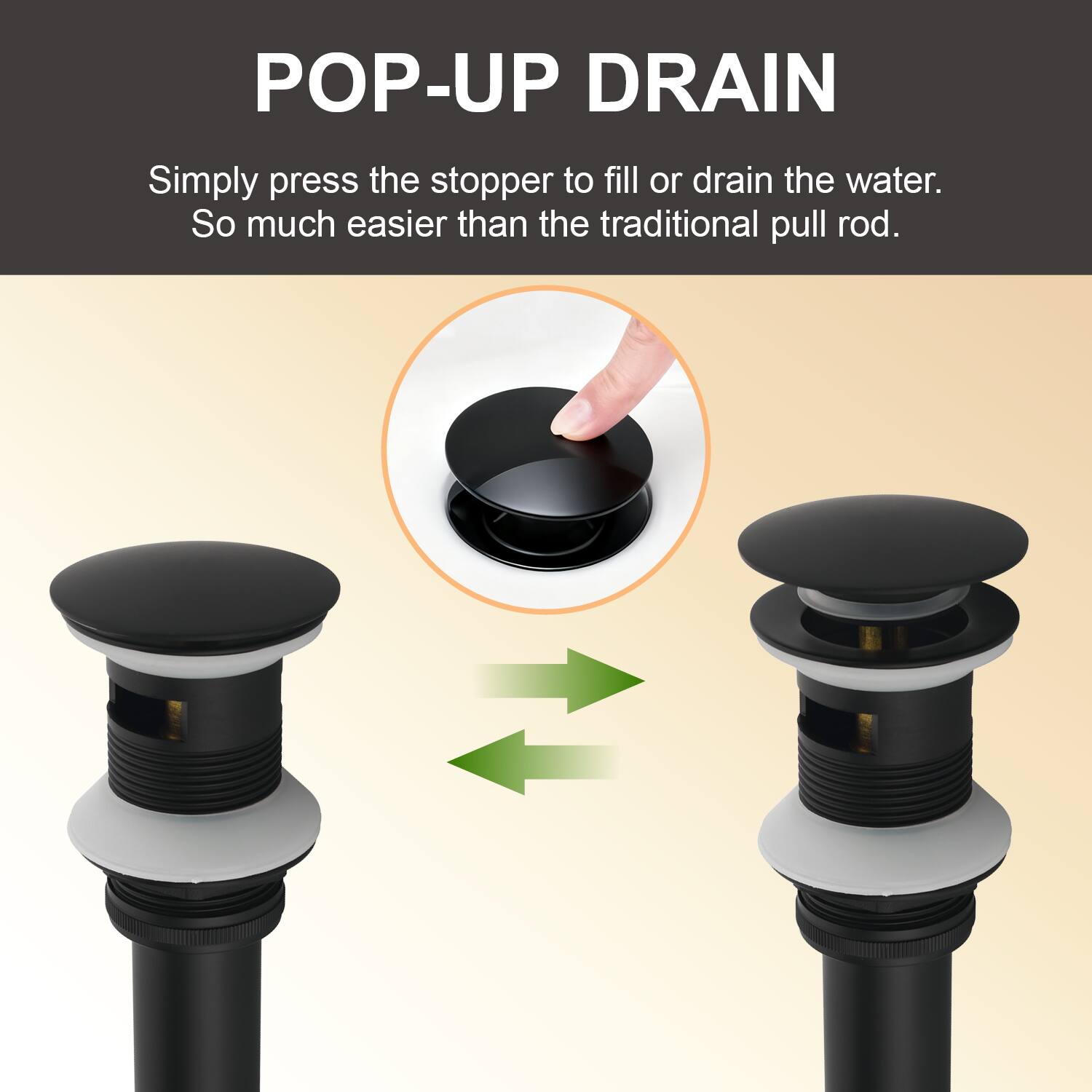 POP-UP DRAIN

Simply press the stopper to fill or drain the water. So much easier than the traditional pull rod.