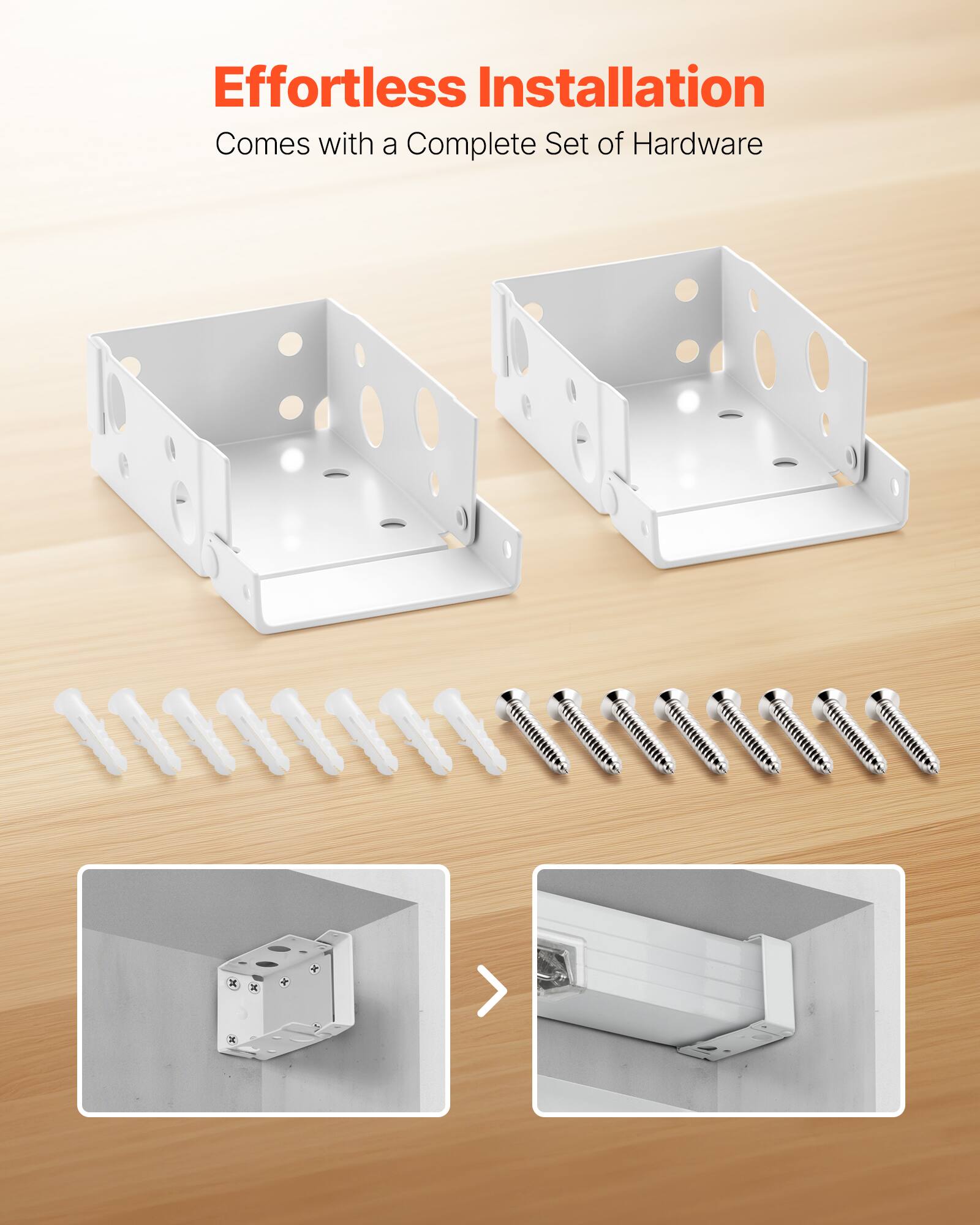 Effortless Installation
Comes with a Complete Set of Hardware