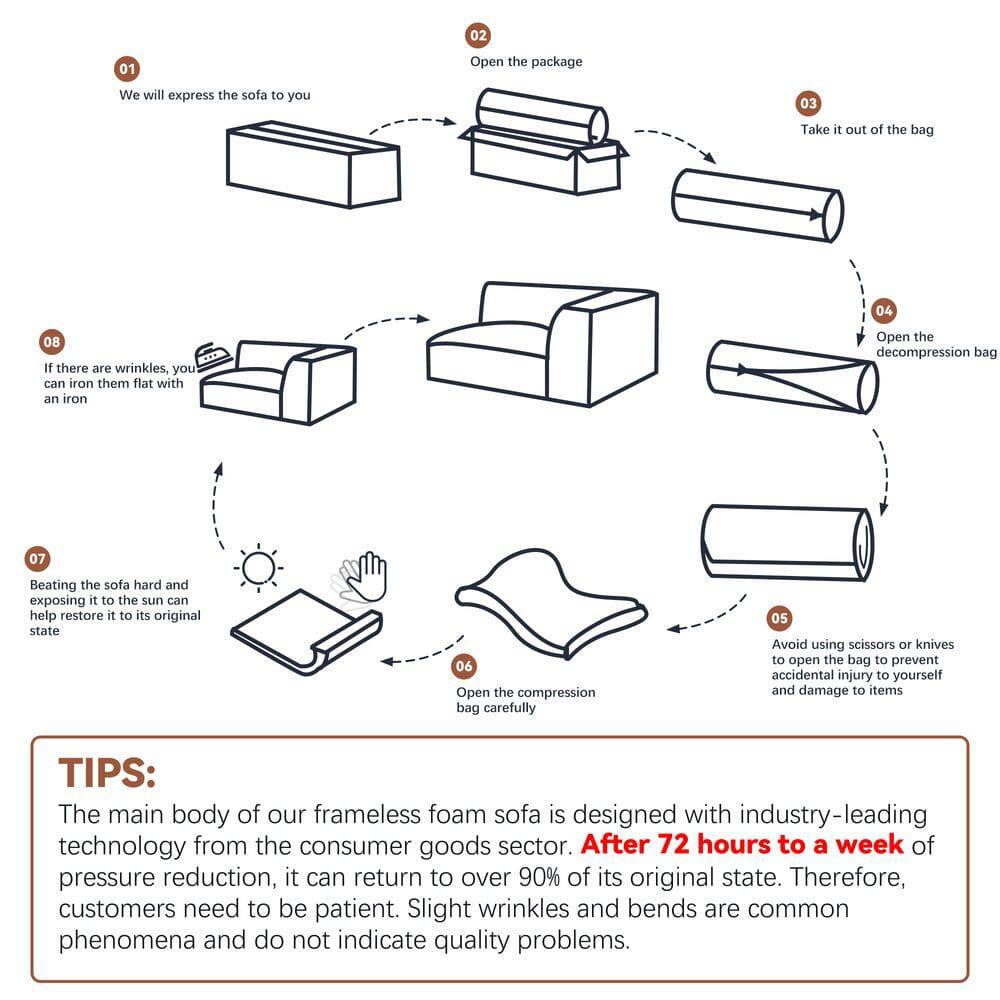 01
We will express the sofa to you

02
Open the package

03
Take it out of the bag

04
Open the decompression bag

05
Avoid using scissors or knives to open the bag to prevent accidental injury to yourself and damage to items

06
Open the compression bag carefully

07
Beating the sofa hard and exposing it to the sun can help restore it to its original state

08
If there are wrinkles, you can iron them flat with an iron

TIPS:
The main body of our frameless foam sofa is designed with industry-leading technology from the consumer goods sector. After 72 hours to a week of pressure reduction, it can return to over 90% of its original state. Therefore, customers need to be patient. Slight wrinkles and bends are common phenomena and do not indicate quality problems.