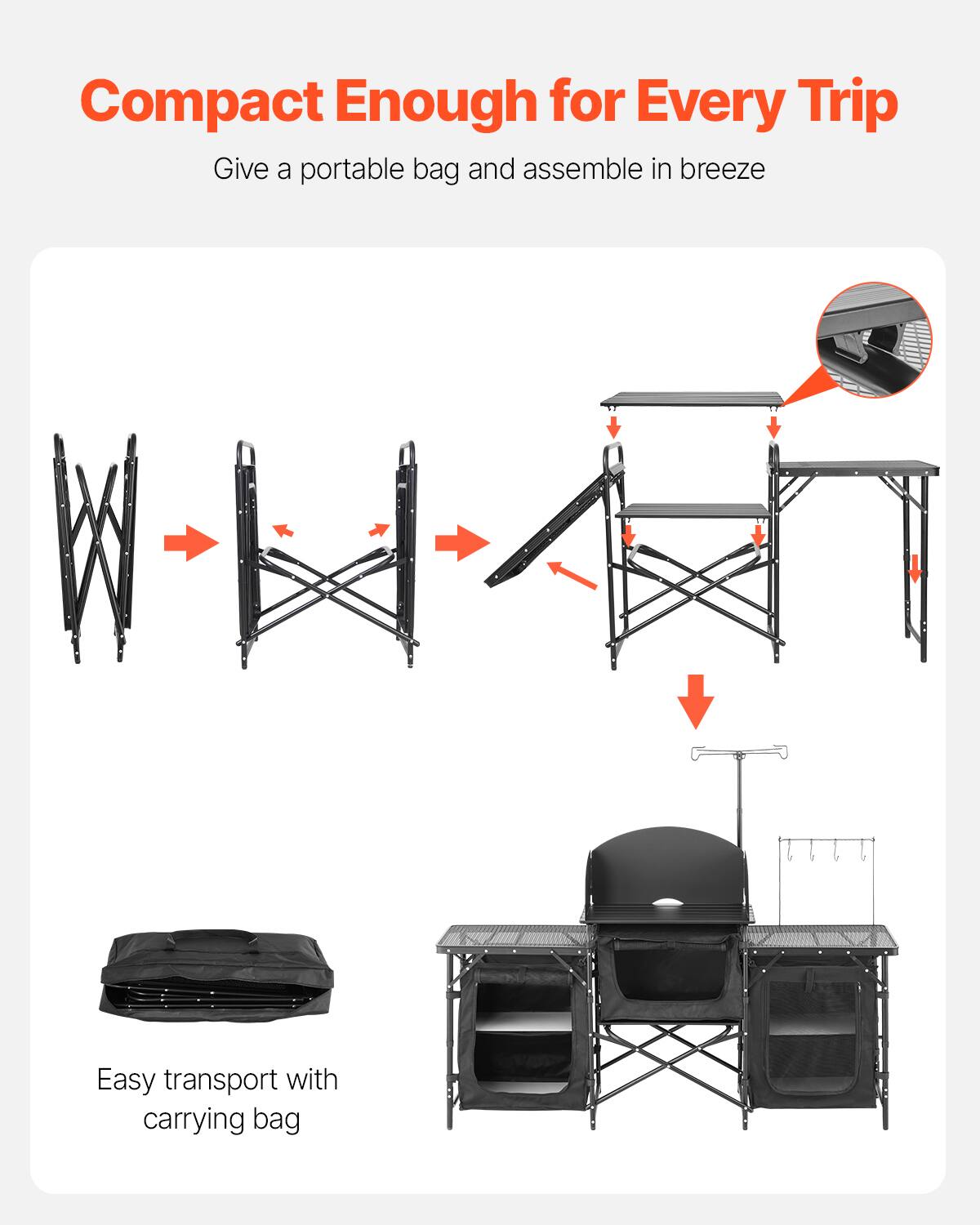 Compact Enough for Every Trip

Give a portable bag and assemble in breeze

Easy transport with carrying bag