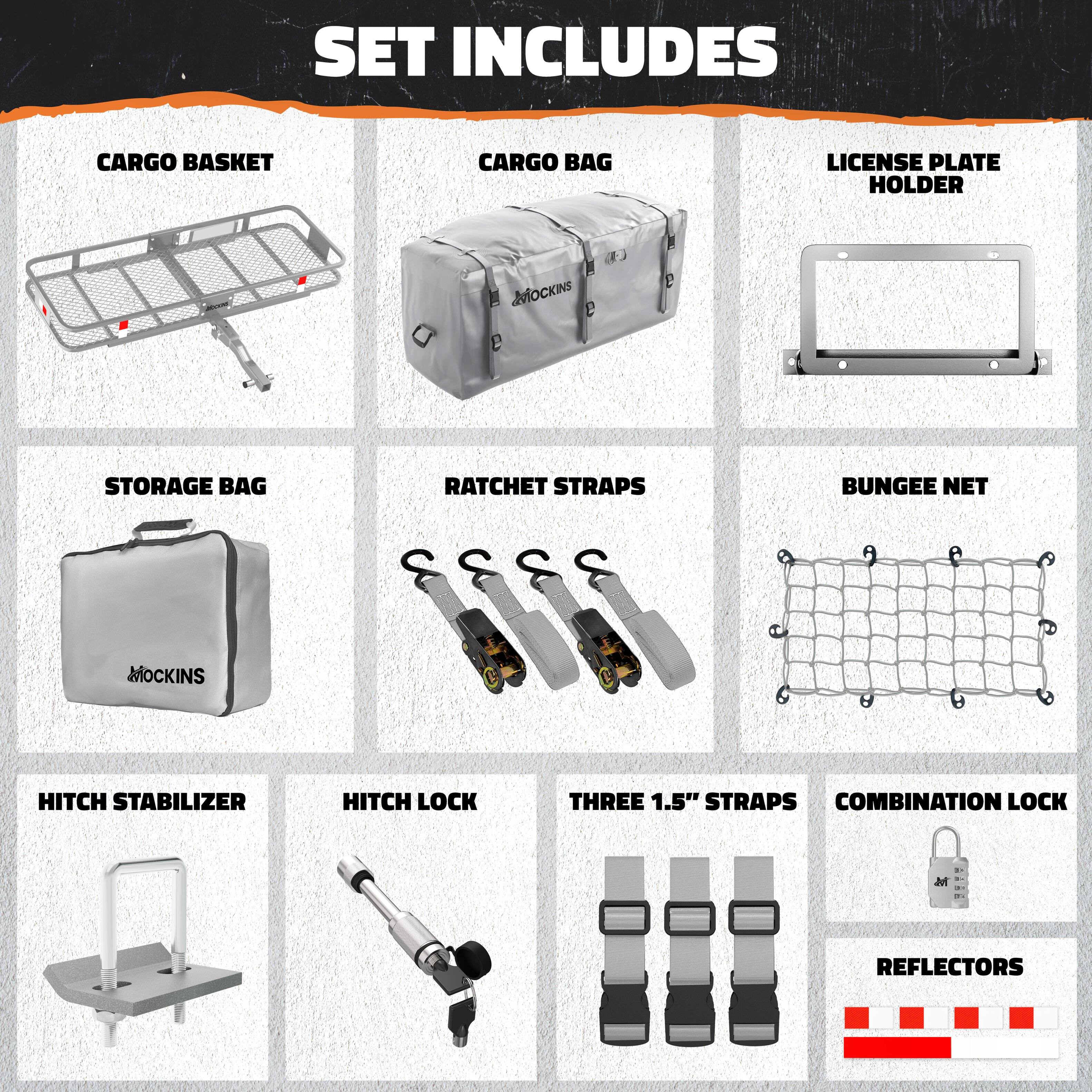 SET INCLUDES

CARGO BASKET

MOCKINS

CARGO BAG

MOCKINS

LICENSE PLATE HOLDER

STORAGE BAG

MOCKINS

RATCHET STRAPS

BUNGEE NET

HITCH STABILIZER

HITCH LOCK

THREE 1.5" STRAPS

COMBINATION LOCK

REFLECTORS