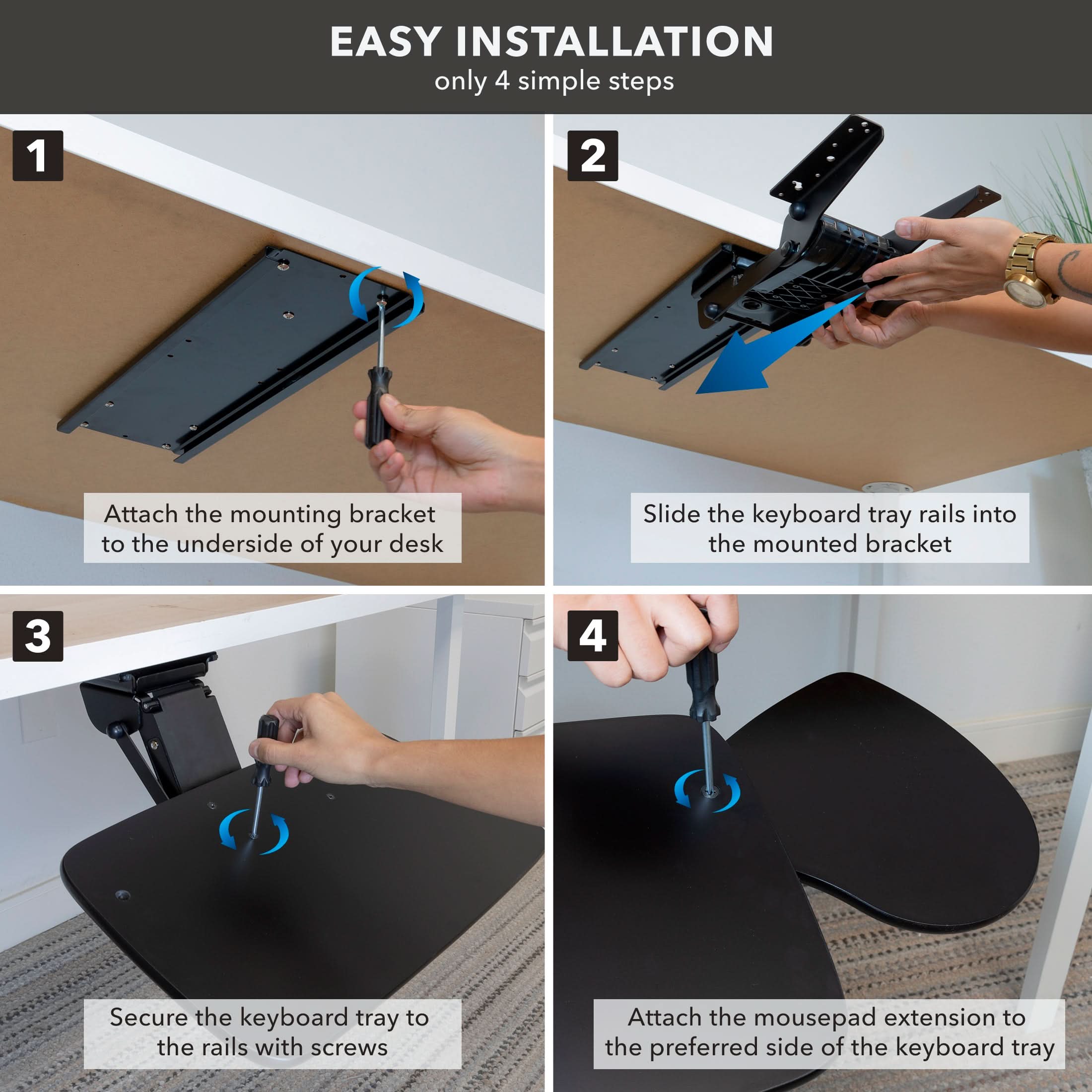 EASY INSTALLATION
only 4 simple steps

1

Attach the mounting bracket to the underside of your desk

2

Slide the keyboard tray rails into the mounted bracket

3

Secure the keyboard tray to the rails with screws

4

Attach the mousepad extension to the preferred side of the keyboard tray