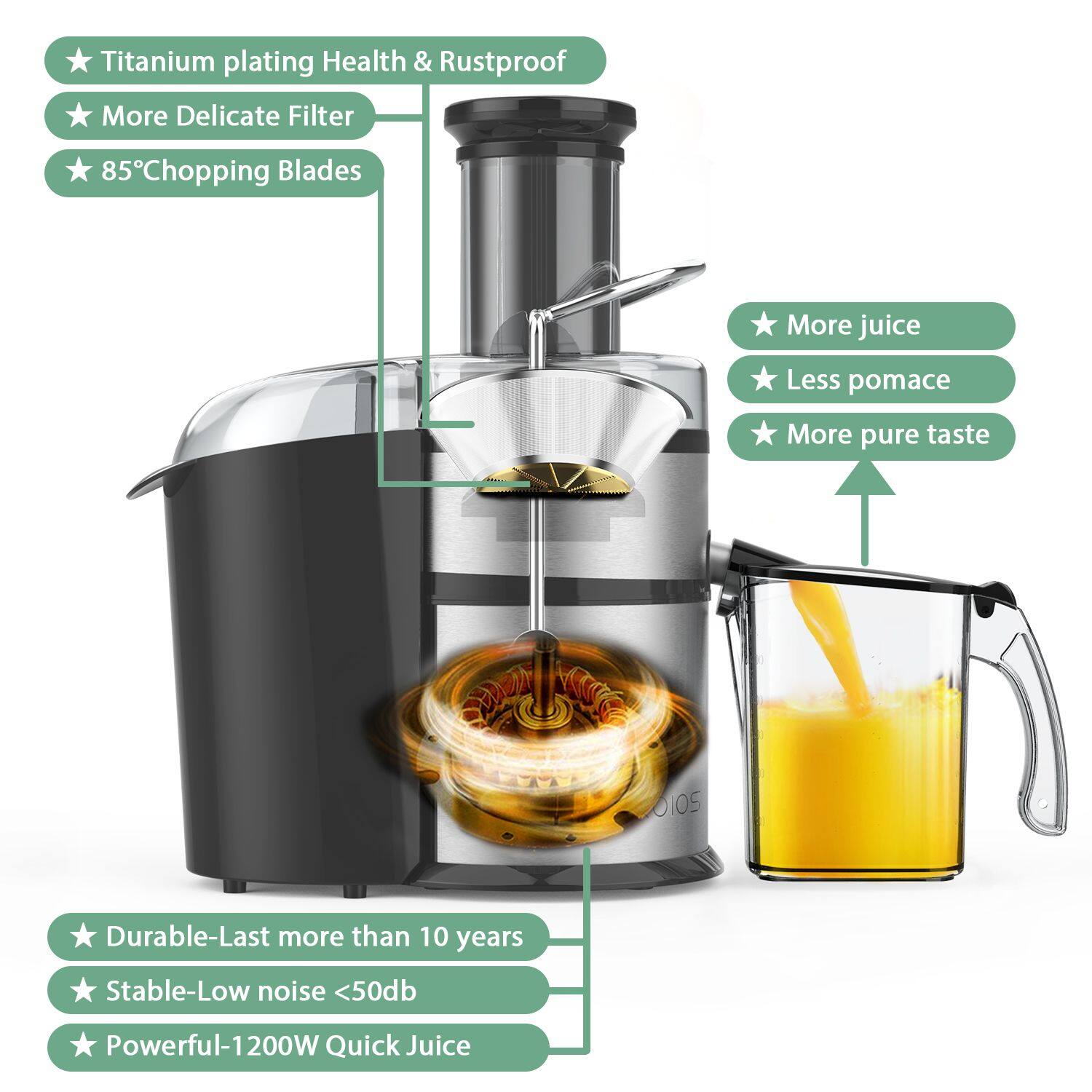 ★ Titanium plating Health & Rustproof
★ More Delicate Filter
★ 85°Chopping Blades

★ More juice
★ Less pomace
★ More pure taste

KOIOS

★ Durable-Last more than 10 years
★ Stable-Low noise <50db
★ Powerful-1200W Quick Juice