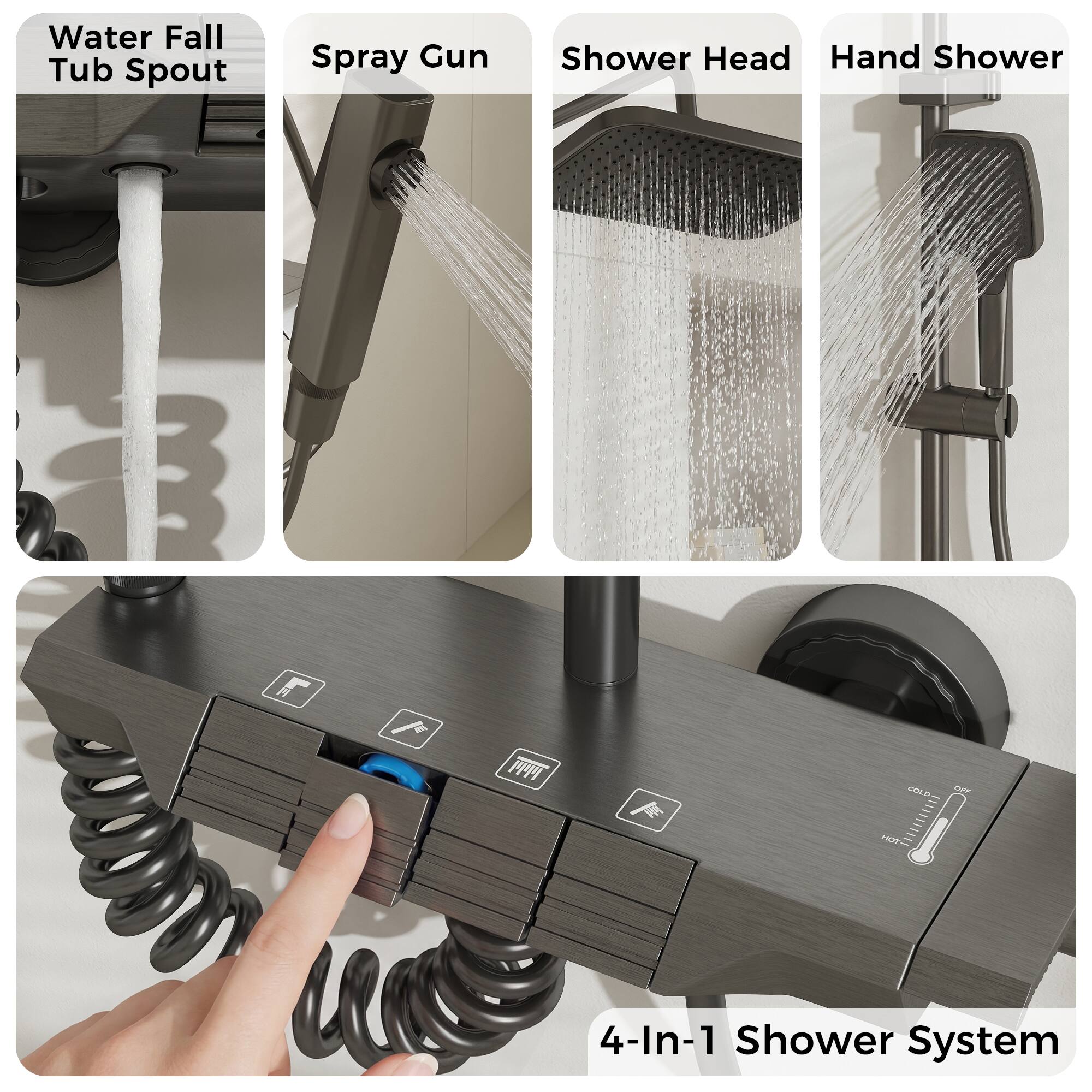 Water Fall Tub Spout

Spray Gun

Shower Head

Hand Shower

COLD
OFF
HOT

4-In-1 Shower System