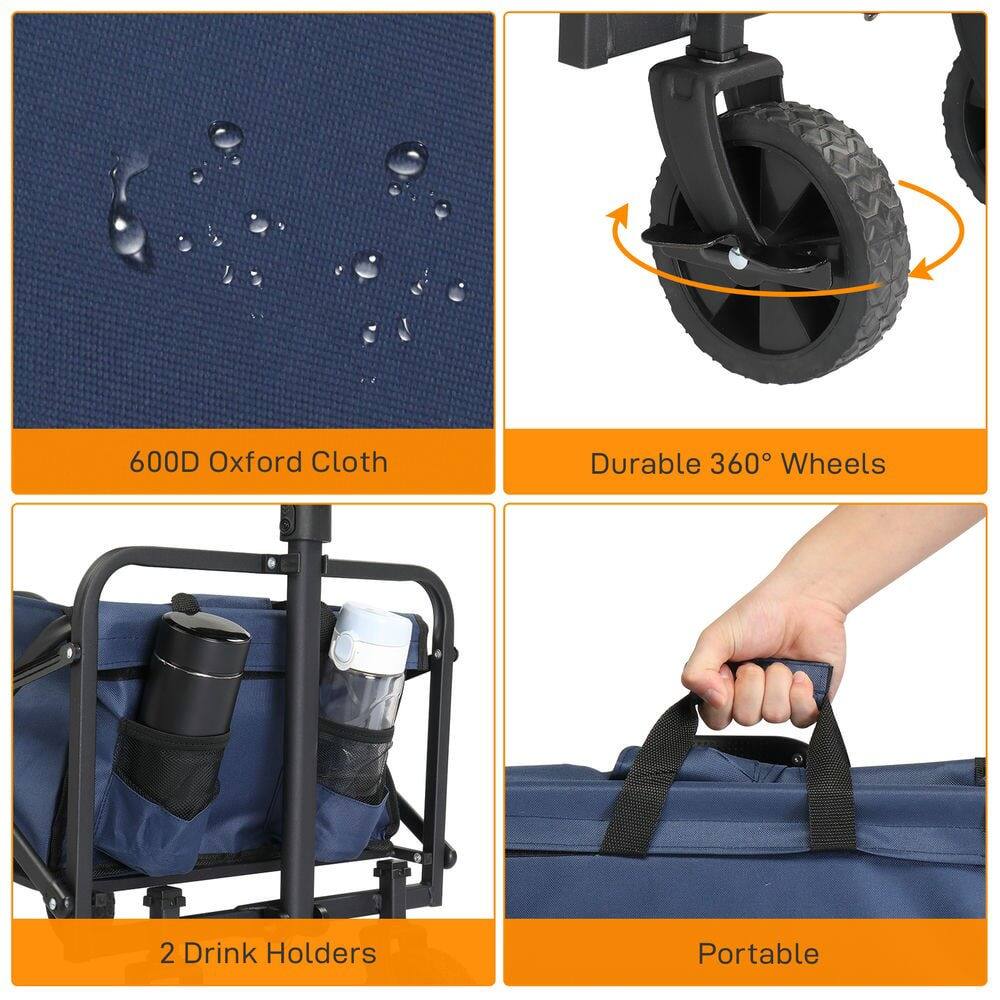 600D Oxford Cloth

Durable 360° Wheels

2 Drink Holders

Portable