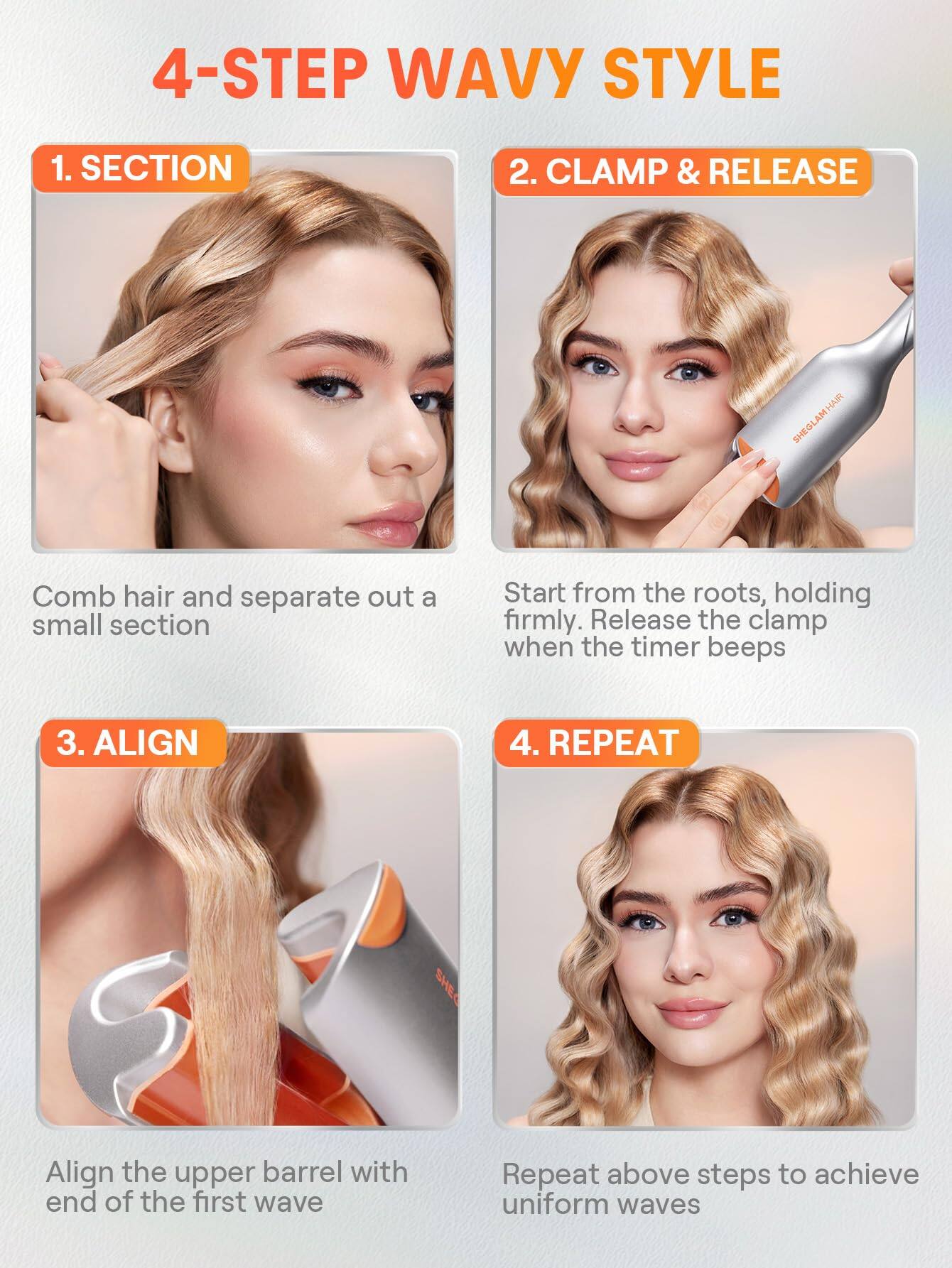 4-STEP WAVY STYLE

1. SECTION

Comb hair and separate out a small section

2. CLAMP & RELEASE

SHEGLAM HAIR

Start from the roots, holding firmly. Release the clamp when the timer beeps

3. ALIGN

SHEG

Align the upper barrel with end of the first wave

4. REPEAT

Repeat above steps to achieve uniform waves