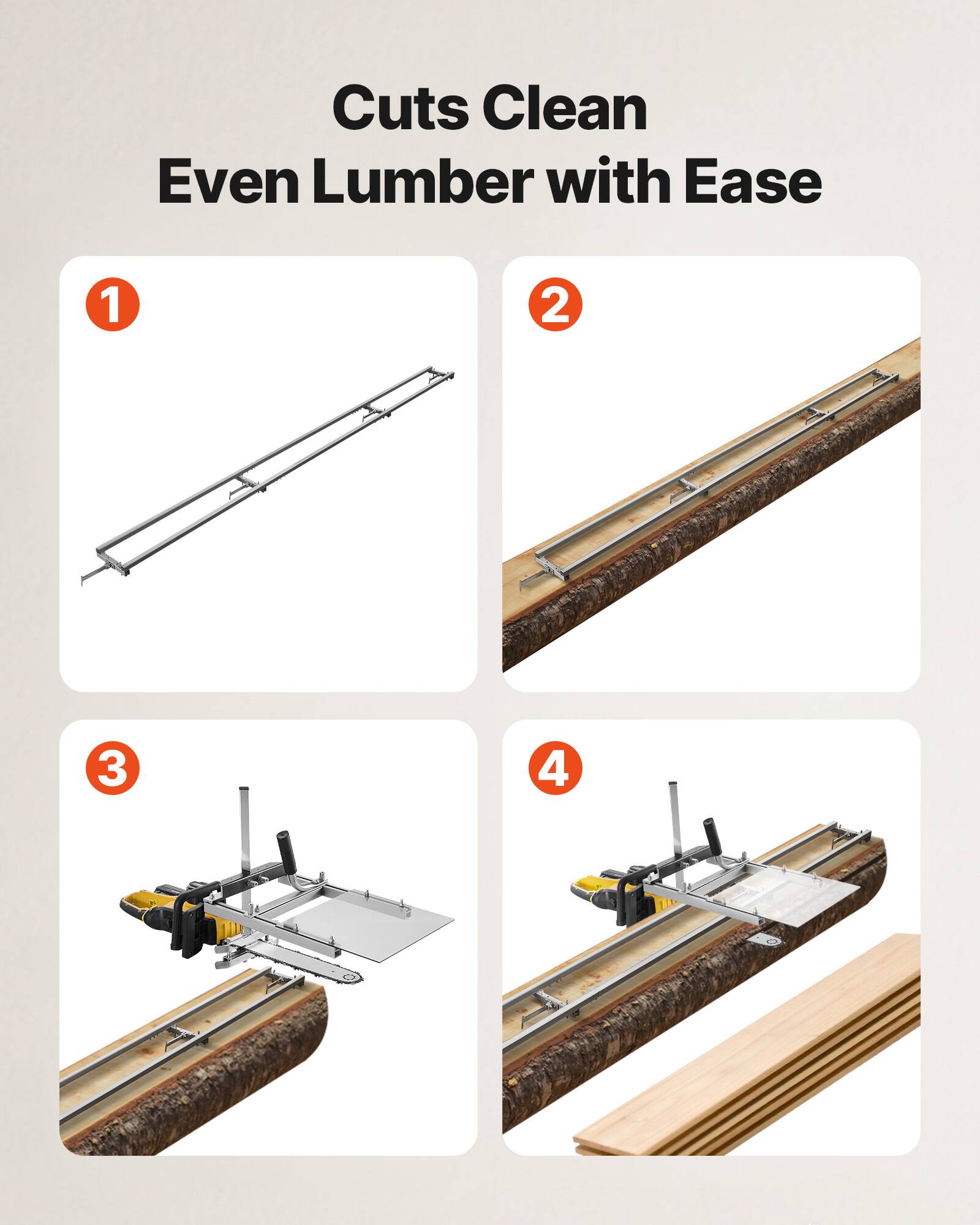 Cuts Clean
Even Lumber with Ease

1

2

3

4