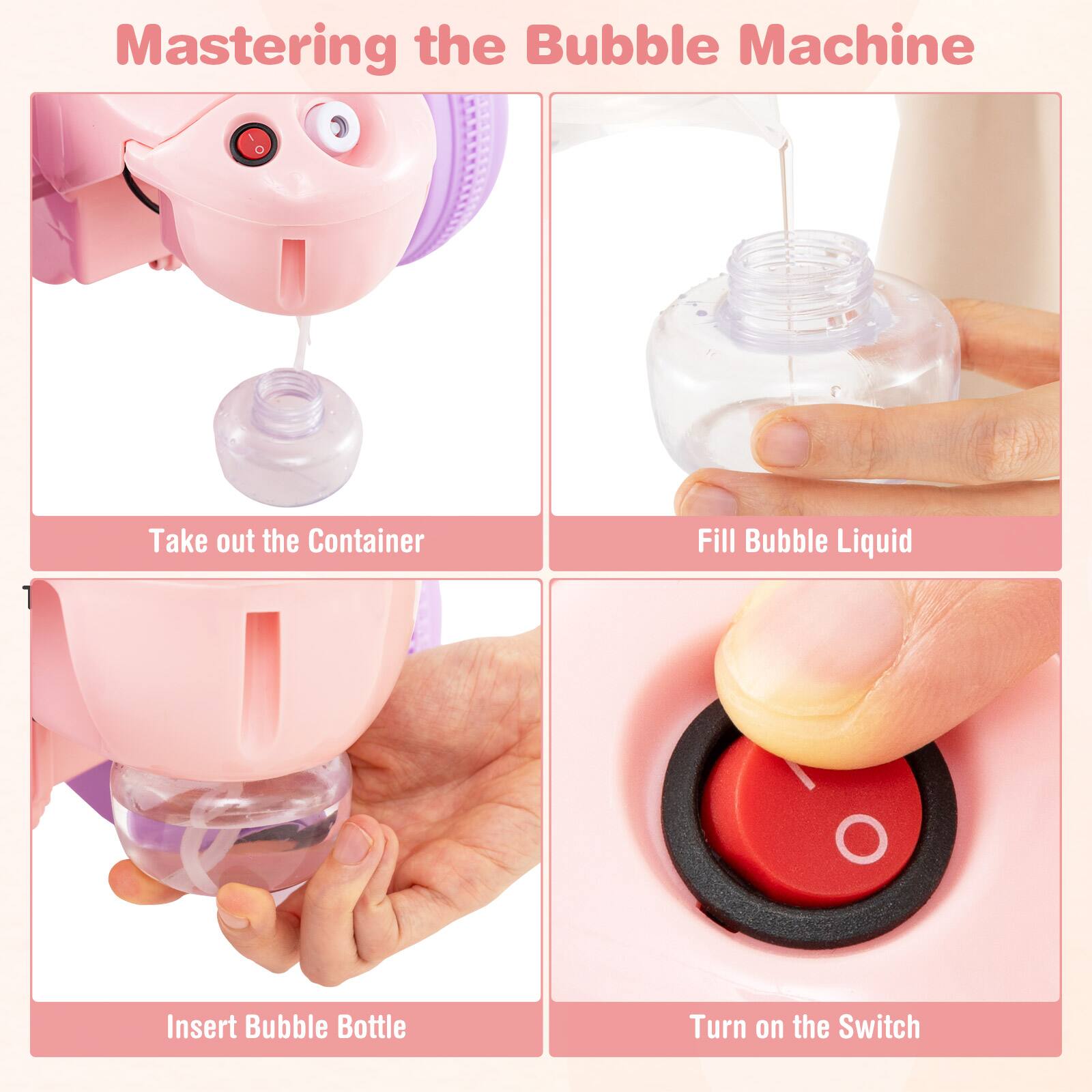 Mastering the Bubble Machine

Take out the Container

Fill Bubble Liquid

Insert Bubble Bottle

Turn on the Switch