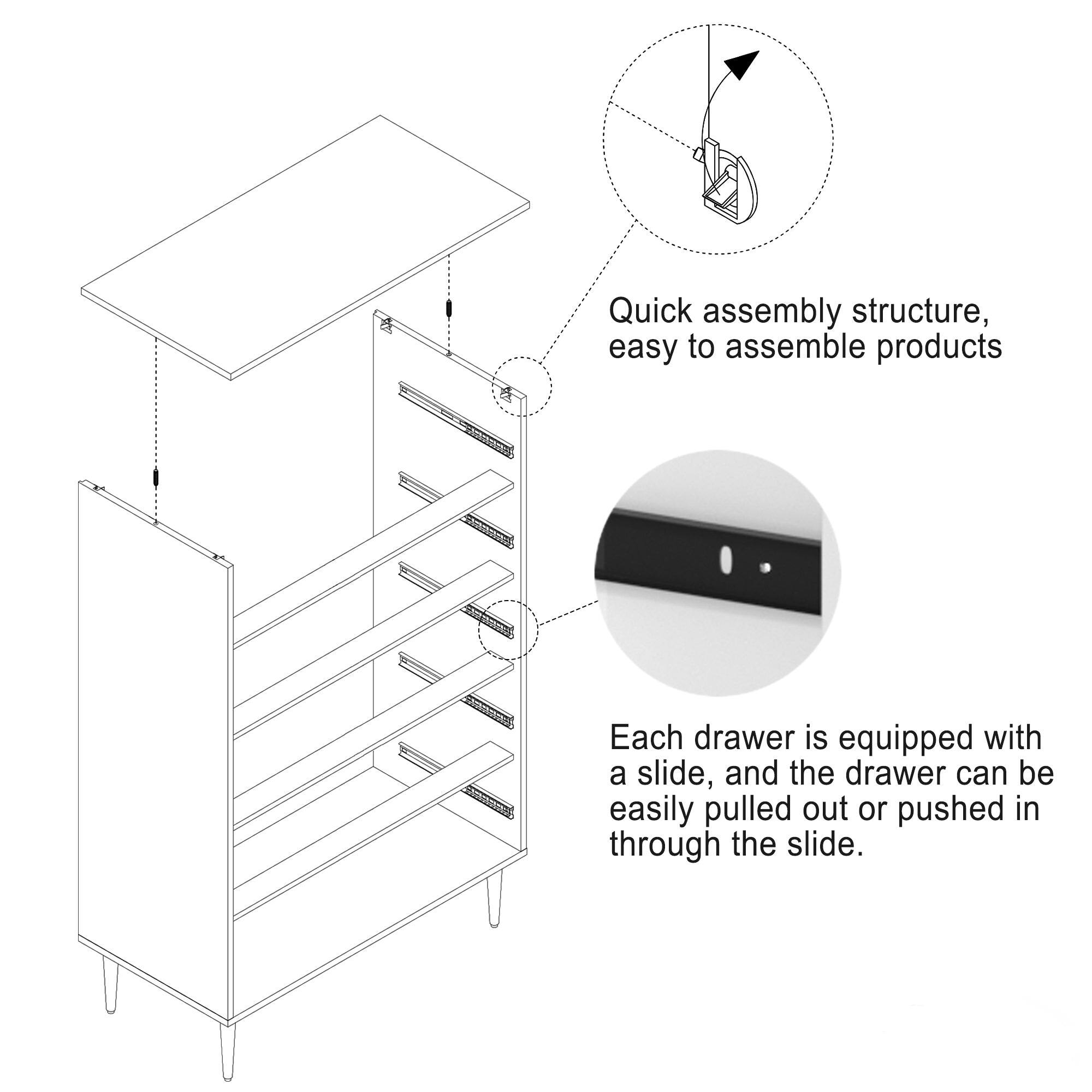 Quick assembly structure, easy to assemble products

Each drawer is equipped with a slide, and the drawer can be easily pulled out or pushed in through the slide.