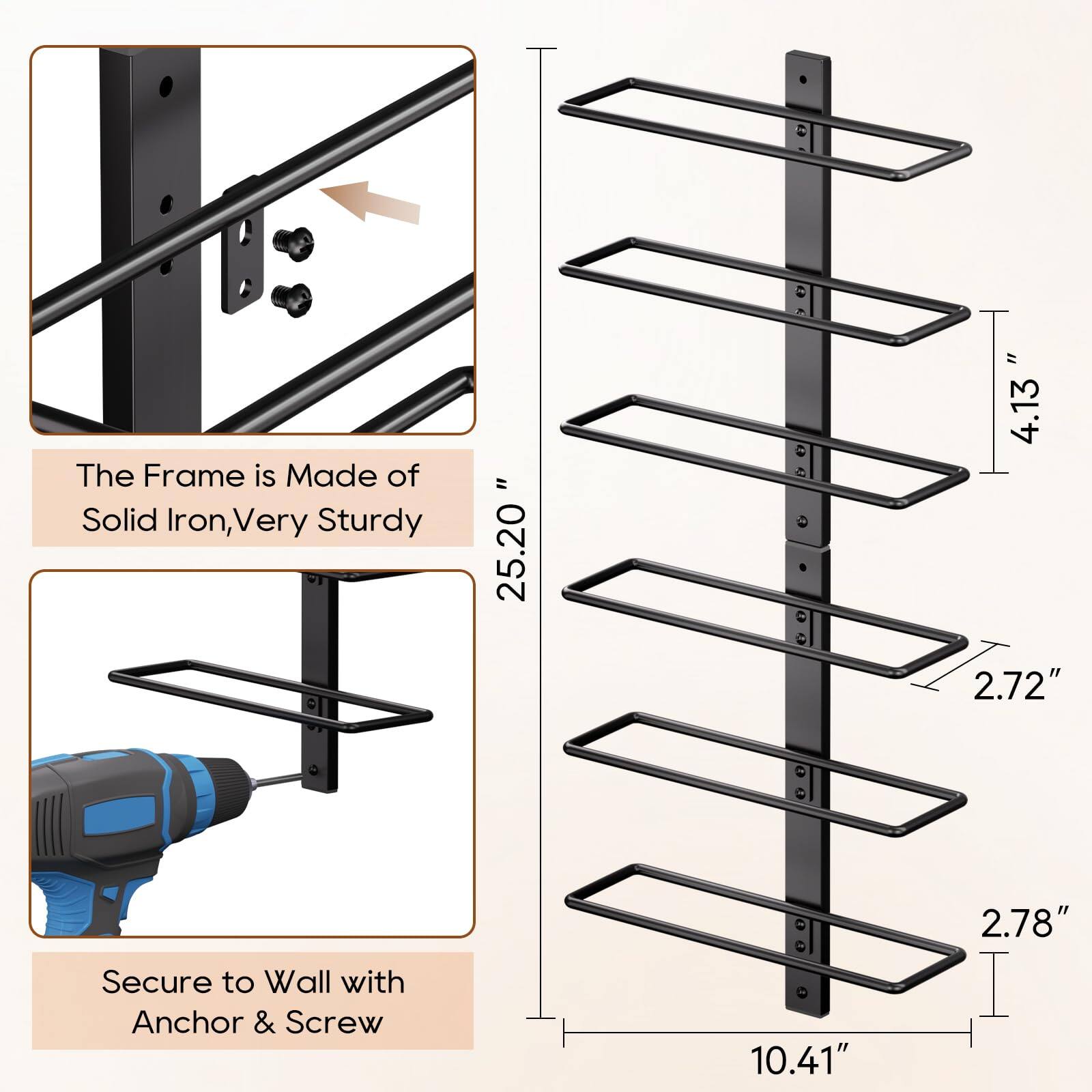 The Frame is Made of Solid Iron,Very Sturdy

Secure to Wall with Anchor & Screw

25.20 ″

4.13 ″

2.72″

2.78″

10.41″