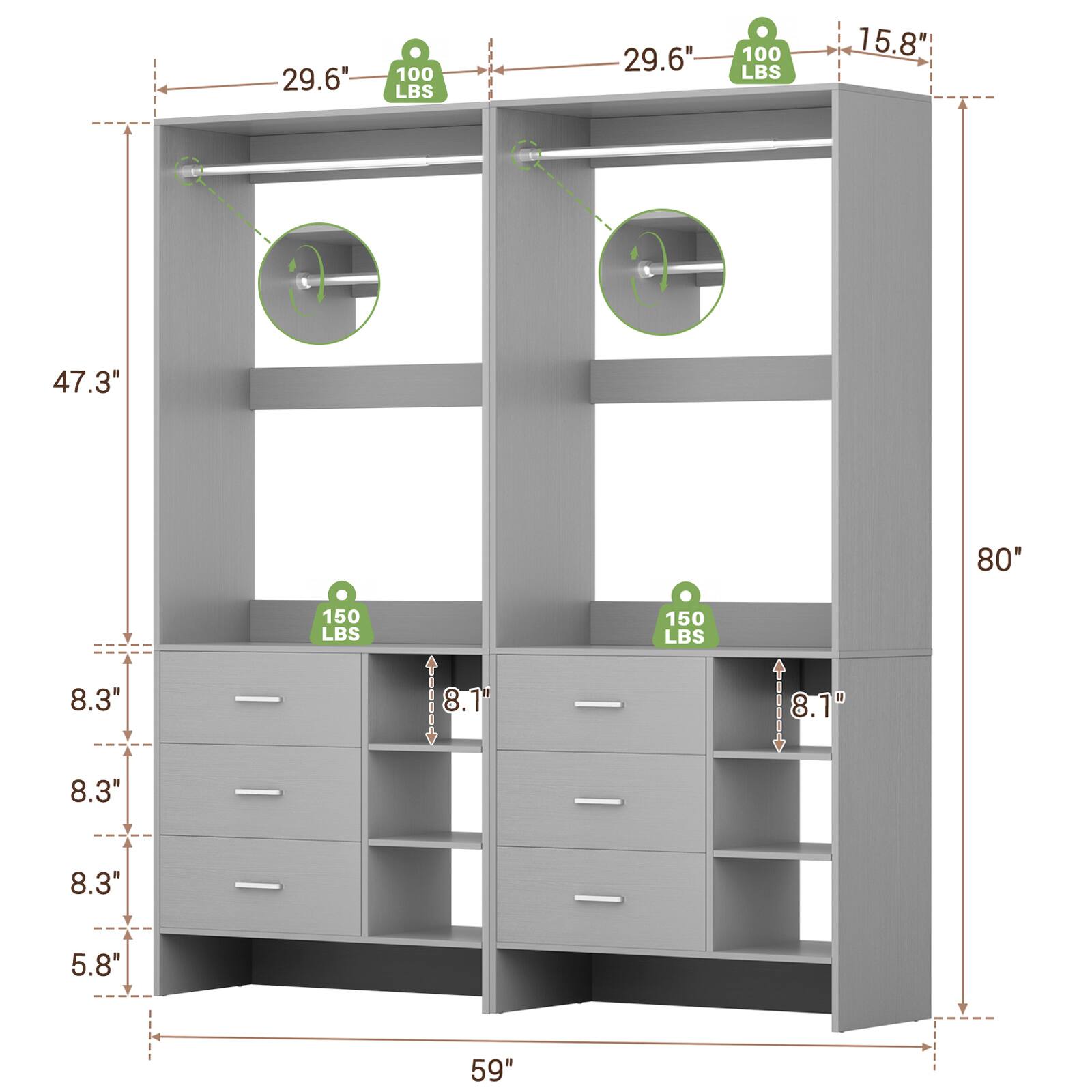 29.6"
100 LBS
29.6"
100 LBS
15.8"
47.3"
80"
150 LBS
150 LBS
8.3"
8.1"
8.1"
8.3"
8.3"
5.8"
59"