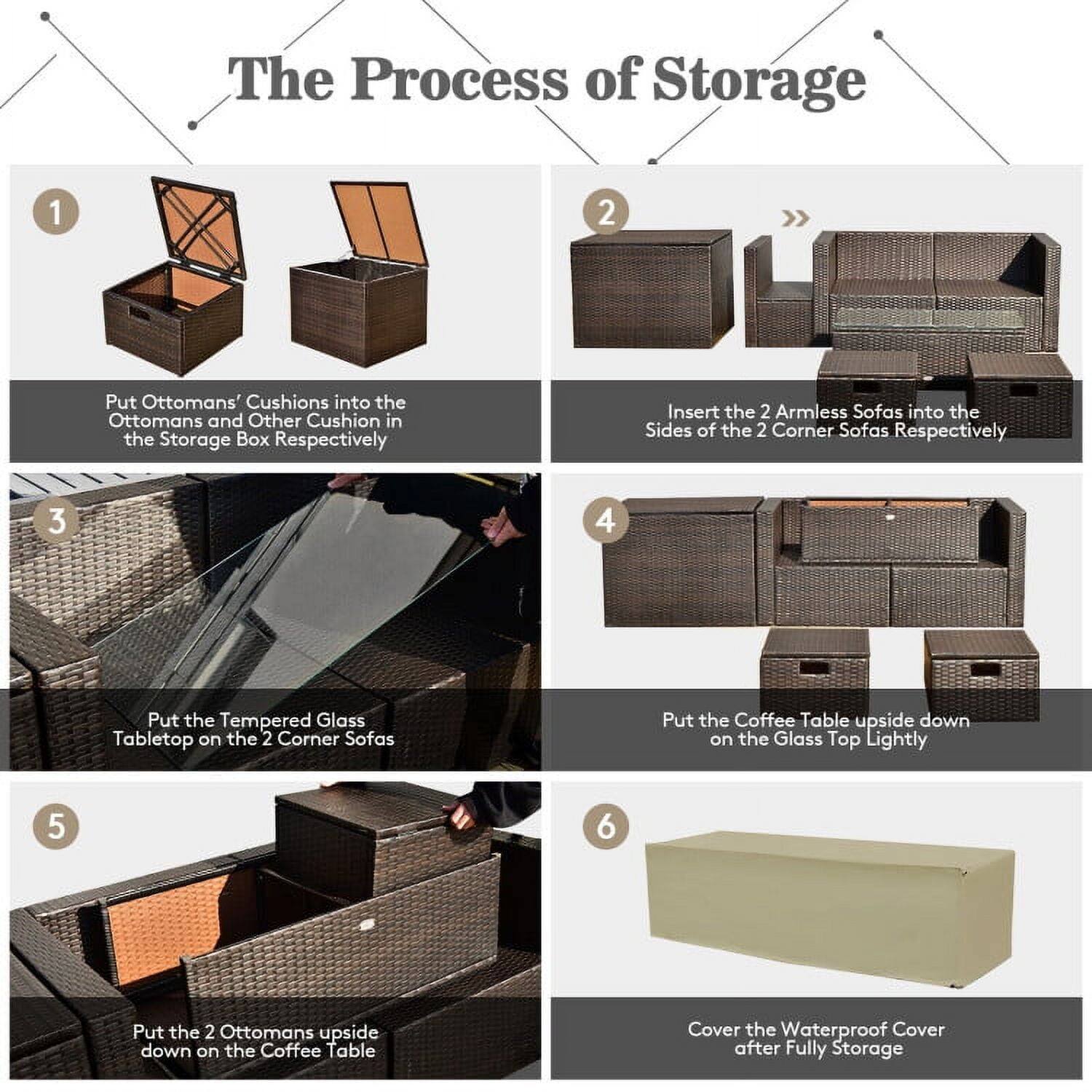 The Process of Storage

1

Put Ottomans' Cushions into the Ottomans and Other Cushion in the Storage Box Respectively

2

Insert the 2 Armless Sofas into the Sides of the 2 Corner Sofas Respectively

3

Put the Tempered Glass Tabletop on the 2 Corner Sofas

4

Put the Coffee Table upside down on the Glass Top Lightly

5

Put the 2 Ottomans upside down on the Coffee Table

6

Cover the Waterproof Cover after Fully Storage