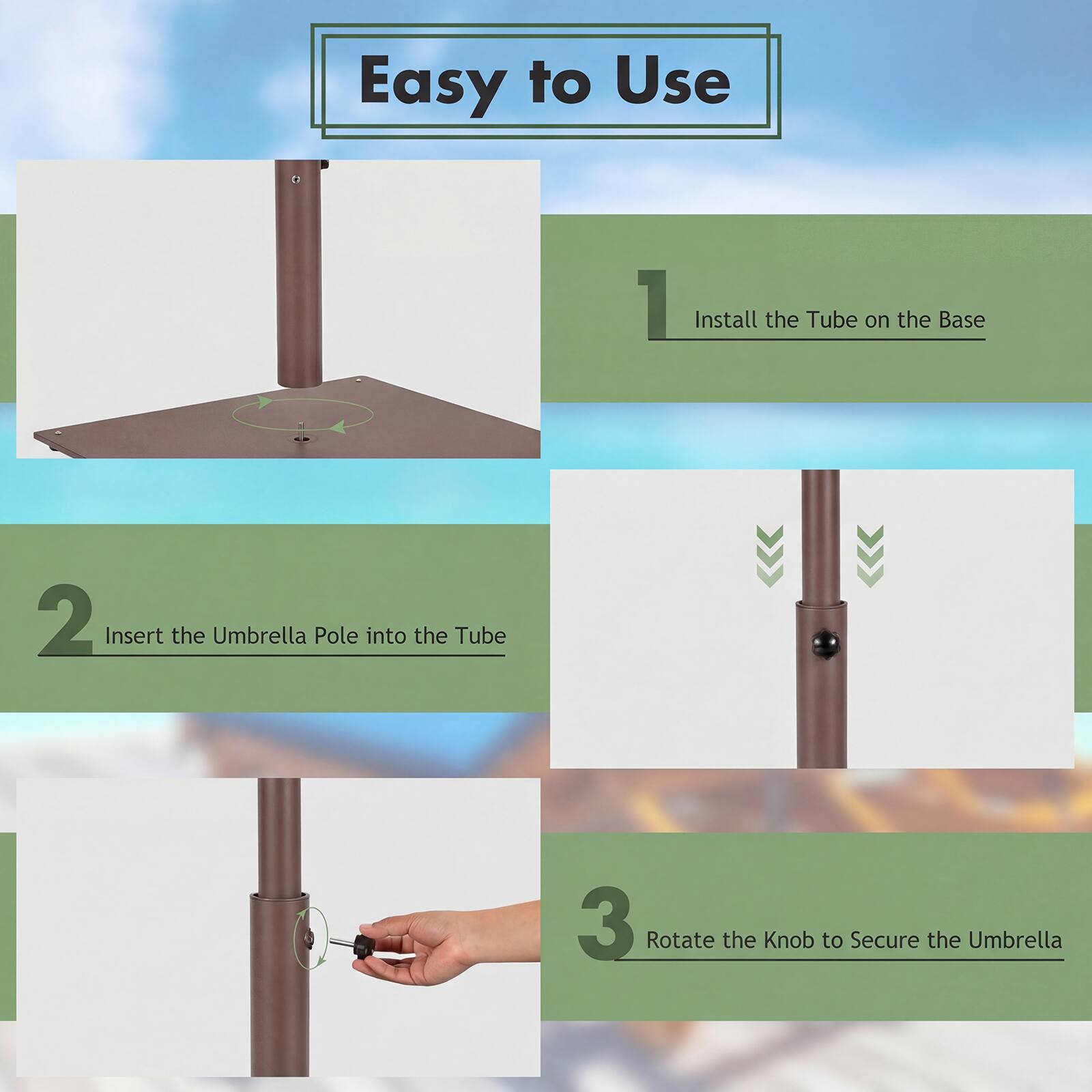 Easy to Use

1 Install the Tube on the Base

2 Insert the Umbrella Pole into the Tube

3 Rotate the Knob to Secure the Umbrella