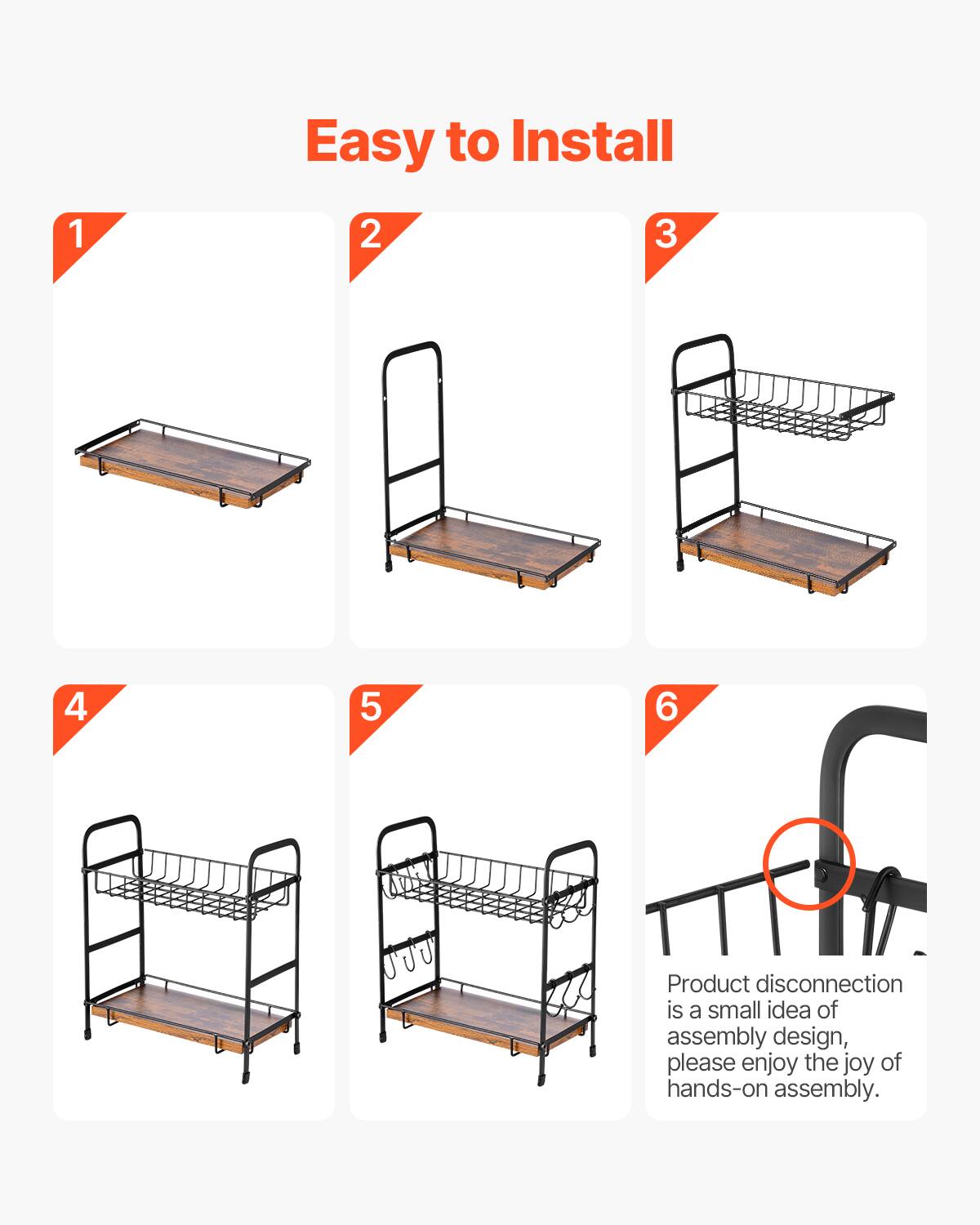 Easy to Install

1

2

3

4

5

6

Product disconnection is a small idea of assembly design, please enjoy the joy of hands-on assembly.