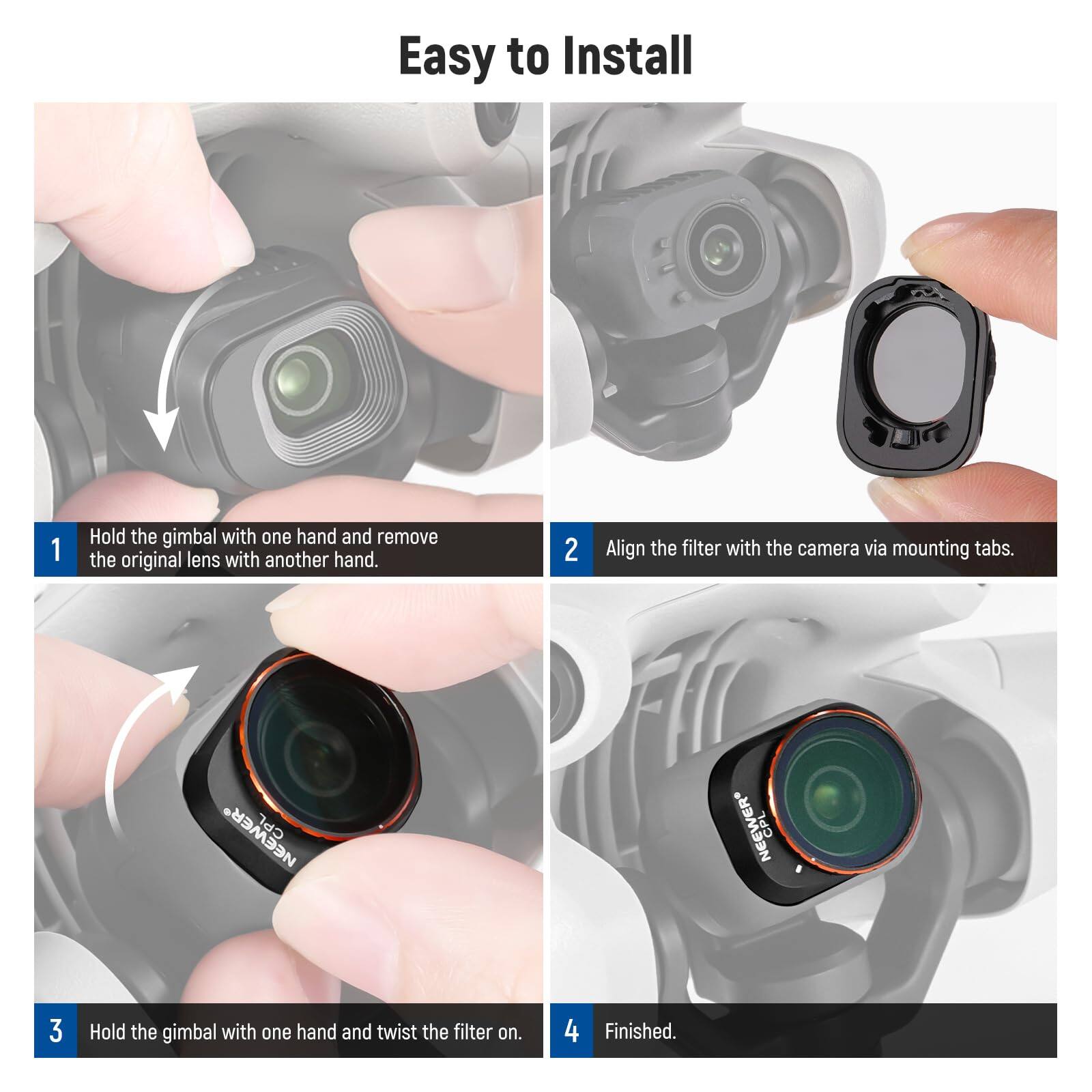 Easy to Install

1 Hold the gimbal with one hand and remove the original lens with another hand.

2 Align the filter with the camera via mounting tabs.

NEEWER® CPL

3 Hold the gimbal with one hand and twist the filter on.

NEEWER® CPL

4 Finished.