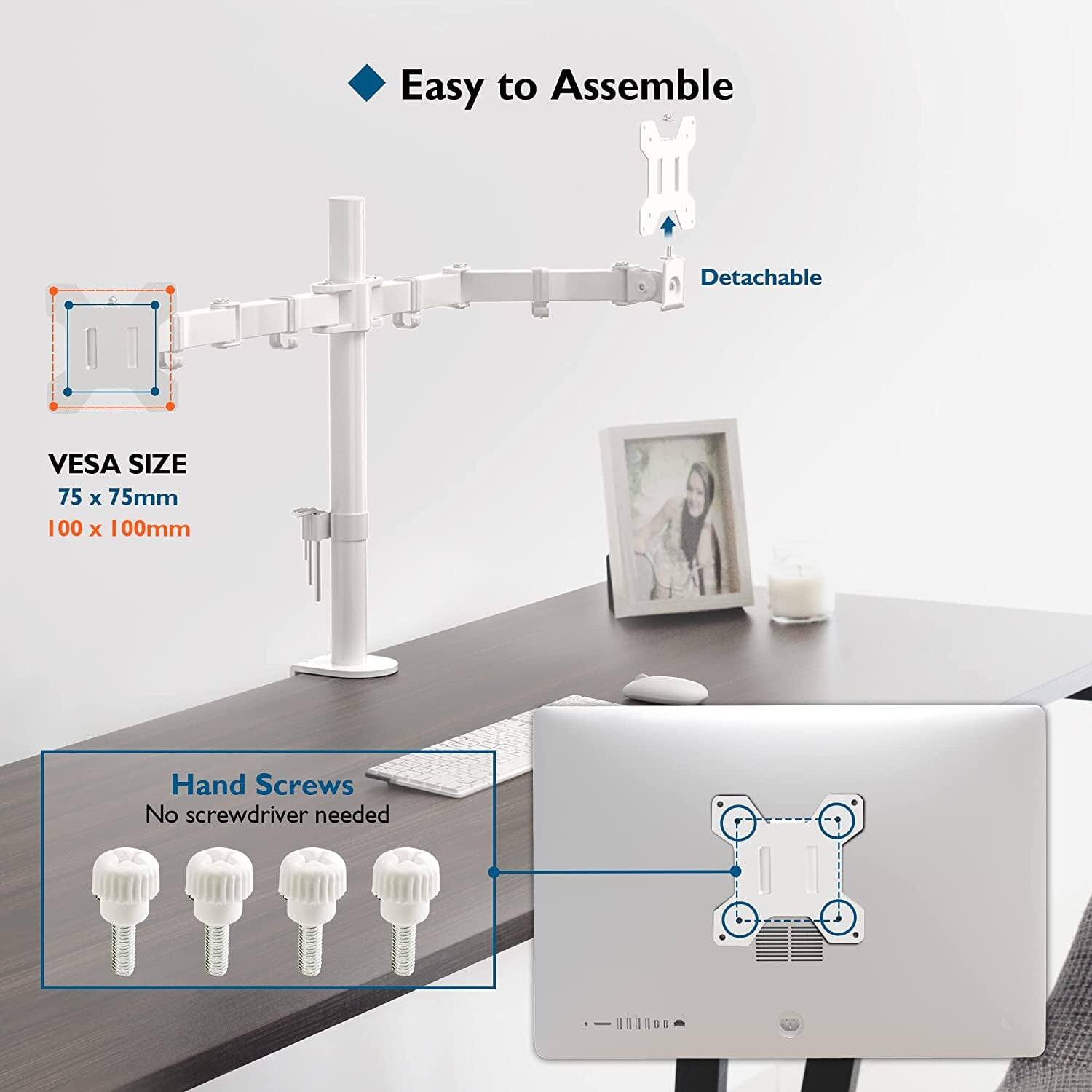 Easy to Assemble

Detachable

VESA SIZE
75 x 75mm
100 x 100mm

Hand Screws
No screwdriver needed