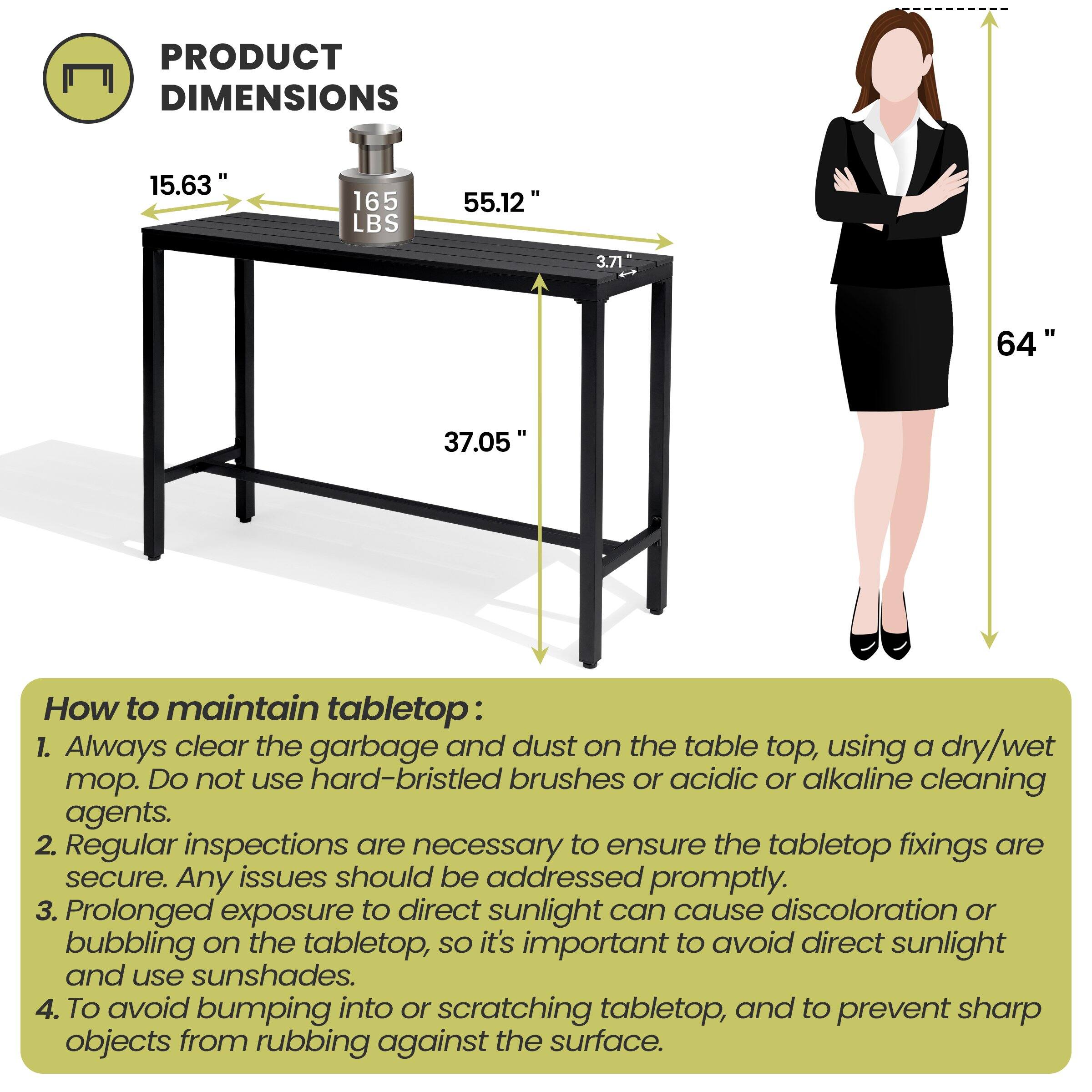 PRODUCT DIMENSIONS

15.63 "

165 LBS

55.12 "

3.71 "

37.05 "

64 "

How to maintain tabletop :

1. Always clear the garbage and dust on the table top, using a dry/wet mop. Do not use hard-bristled brushes or acidic or alkaline cleaning agents.
2. Regular inspections are necessary to ensure the tabletop fixings are secure. Any issues should be addressed promptly.
3. Prolonged exposure to direct sunlight can cause discoloration or bubbling on the tabletop, so it's important to avoid direct sunlight and use sunshades.
4. To avoid bumping into or scratching tabletop, and to prevent sharp objects from rubbing against the surface.