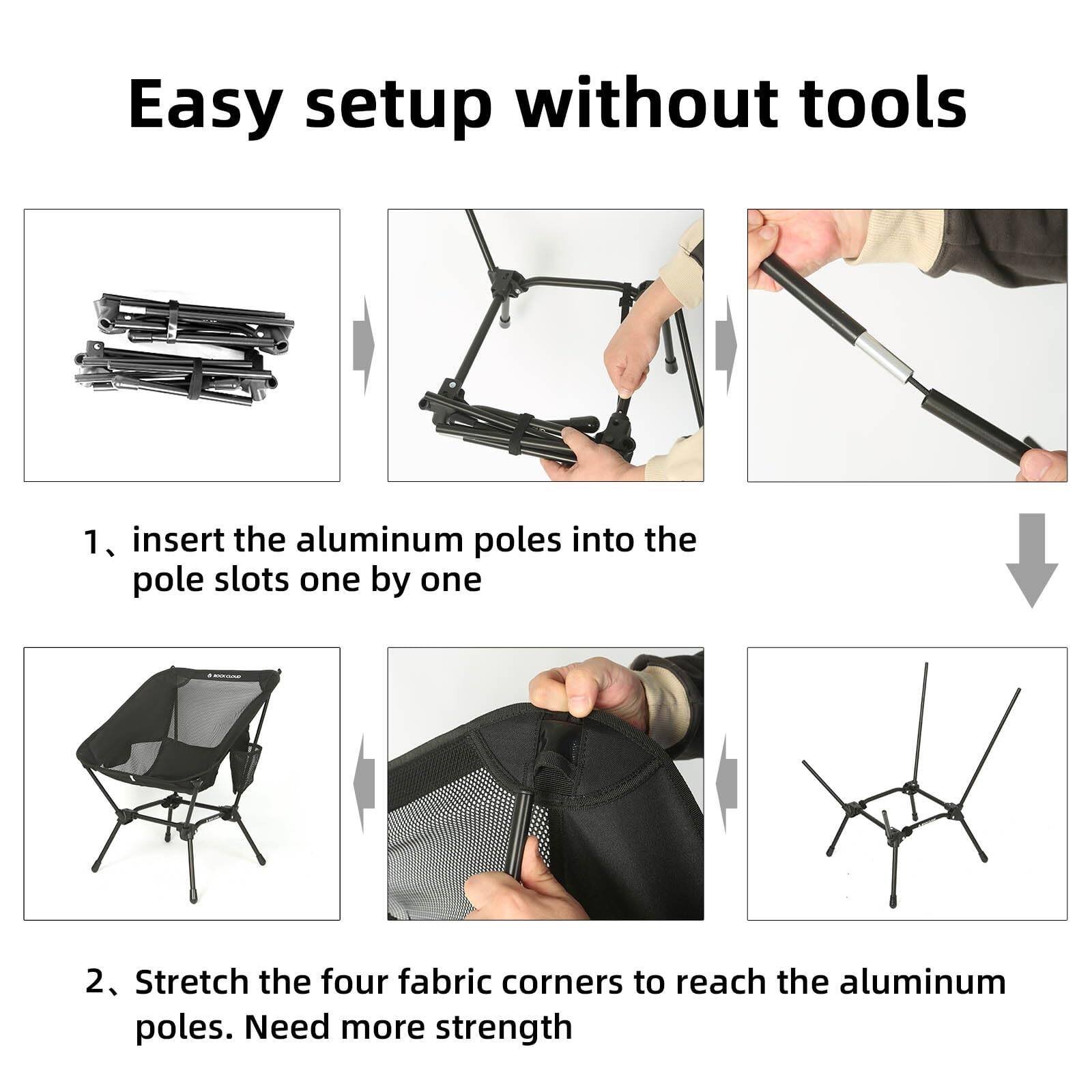 Easy setup without tools

1、insert the aluminum poles into the pole slots one by one

ROCK CLOUD

2、Stretch the four fabric corners to reach the aluminum poles. Need more strength