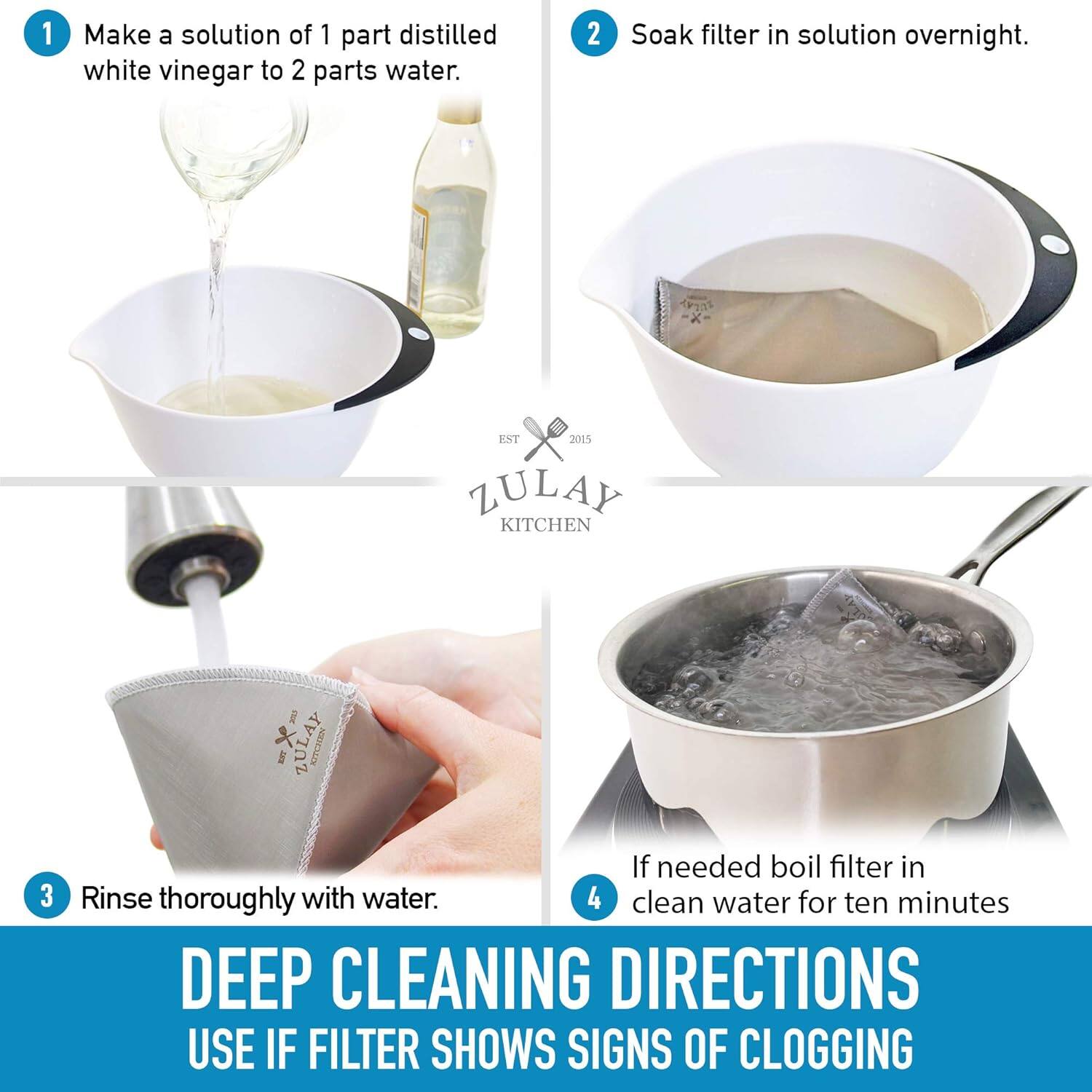 1 Make a solution of 1 part distilled white vinegar to 2 parts water.

2 Soak filter in solution overnight.

EST 2015
ZULAY
KITCHEN

EST 2015
ZULAY
KITCHEN

3 Rinse thoroughly with water.

4 If needed boil filter in clean water for ten minutes

DEEP CLEANING DIRECTIONS
USE IF FILTER SHOWS SIGNS OF CLOGGING