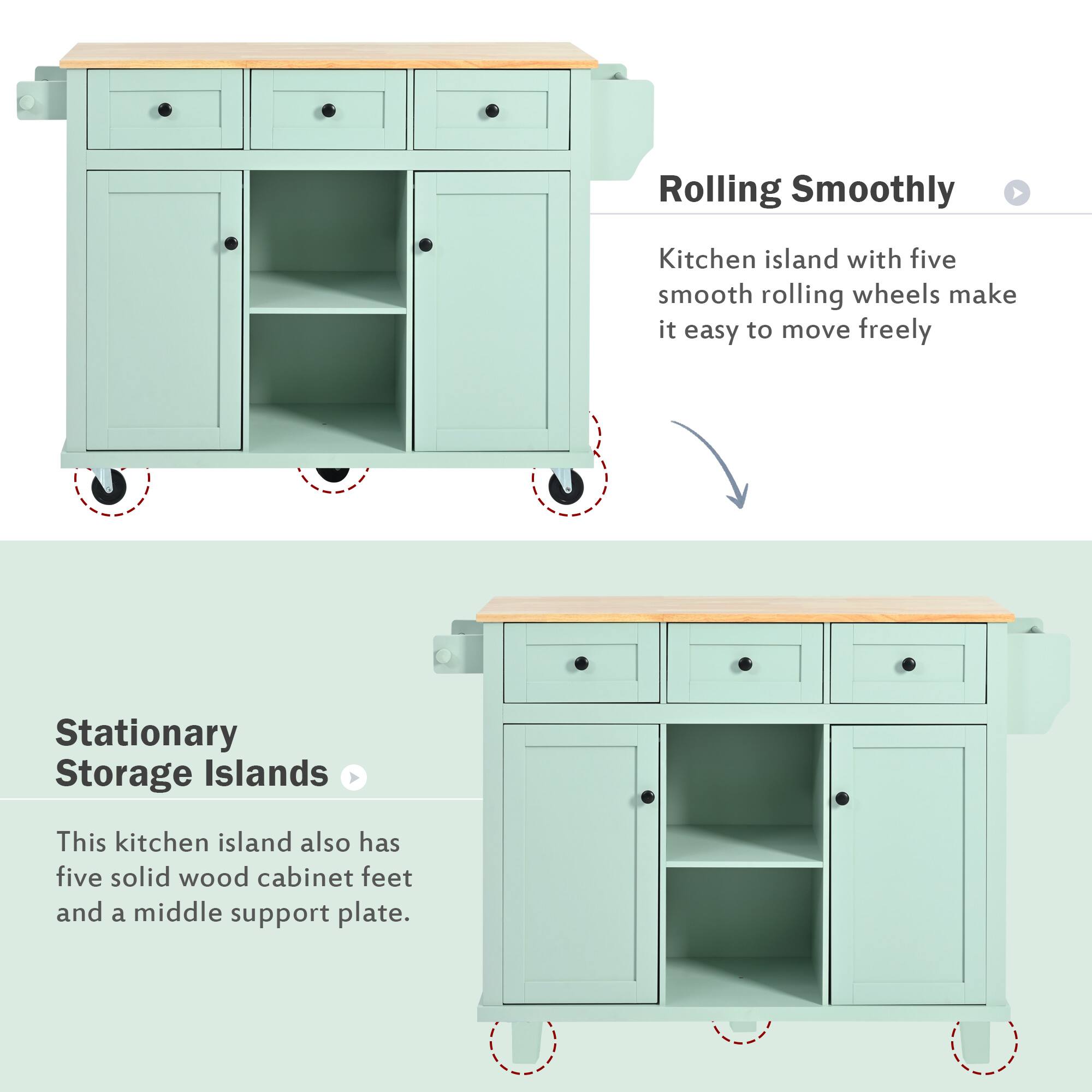 Rolling Smoothly

Kitchen island with five smooth rolling wheels make it easy to move freely

Stationary Storage Islands

This kitchen island also has five solid wood cabinet feet and a middle support plate.