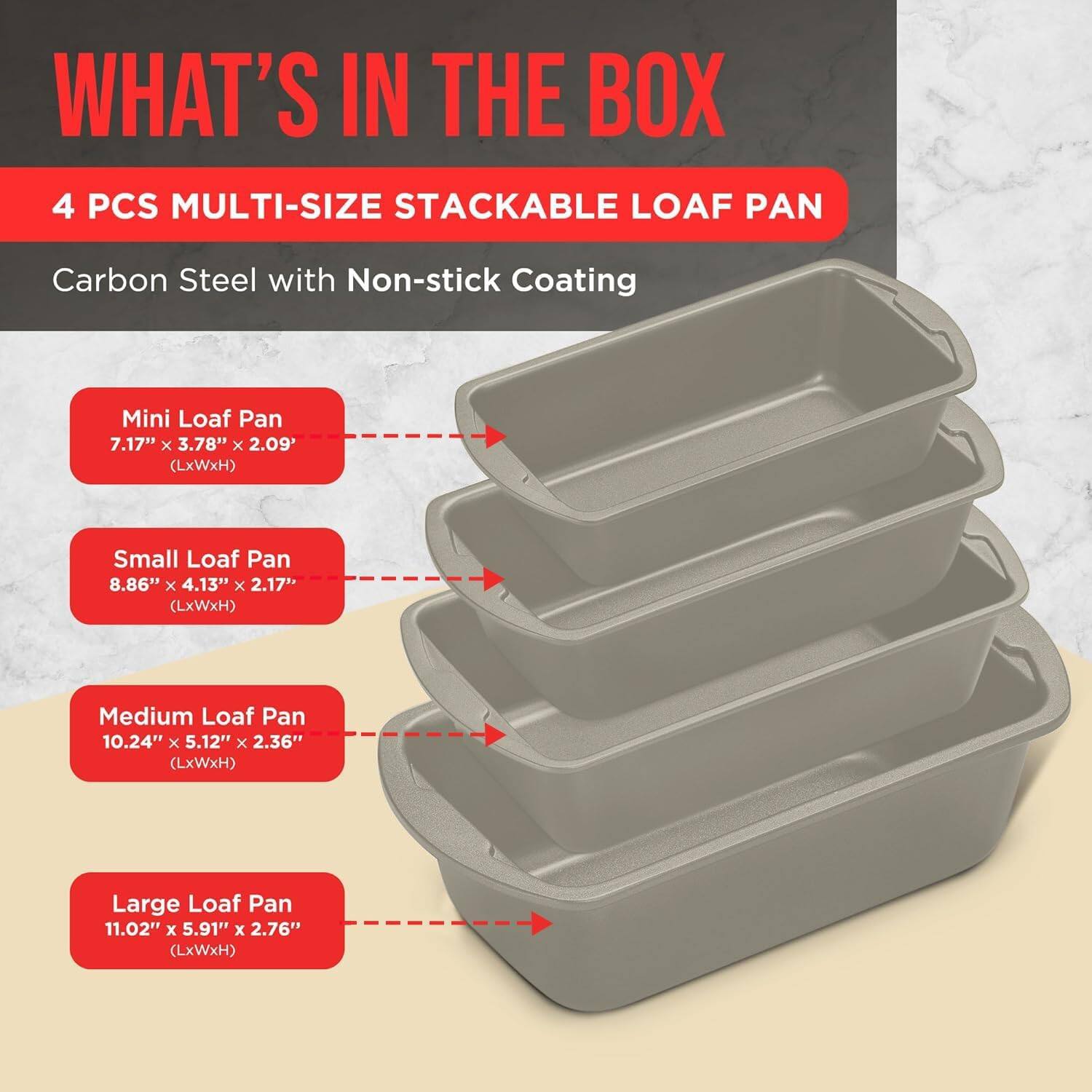 WHAT'S IN THE BOX

4 PCS MULTI-SIZE STACKABLE LOAF PAN

Carbon Steel with Non-stick Coating

Mini Loaf Pan
7.17" x 3.78" x 2.09'
(LxWxH)

Small Loaf Pan
8.86" x 4.13" x 2.17"
(LxWxH)

Medium Loaf Pan
10.24" x 5.12" x 2.36"
(LxWxH)

Large Loaf Pan
11.02" x 5.91" x 2.76"
(LxWxH)