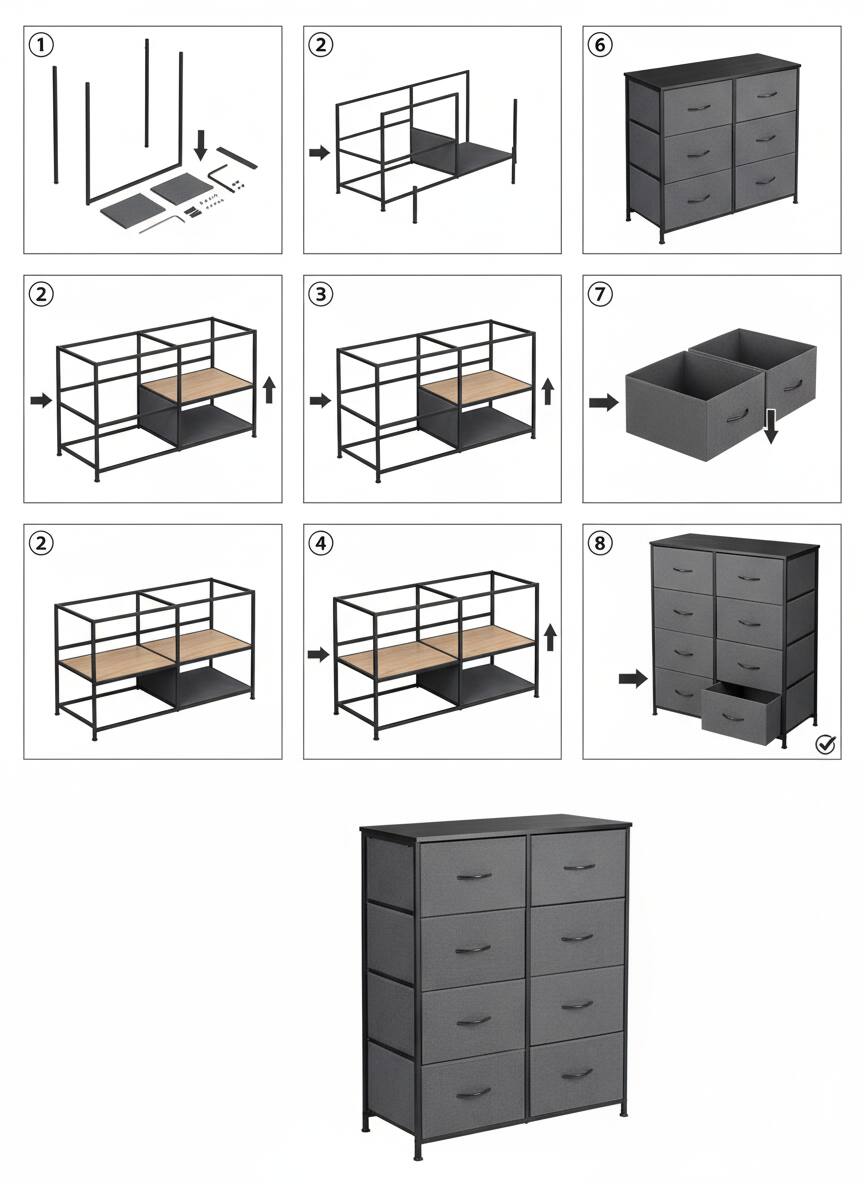 1

2

6

2

3

7

2

4

8