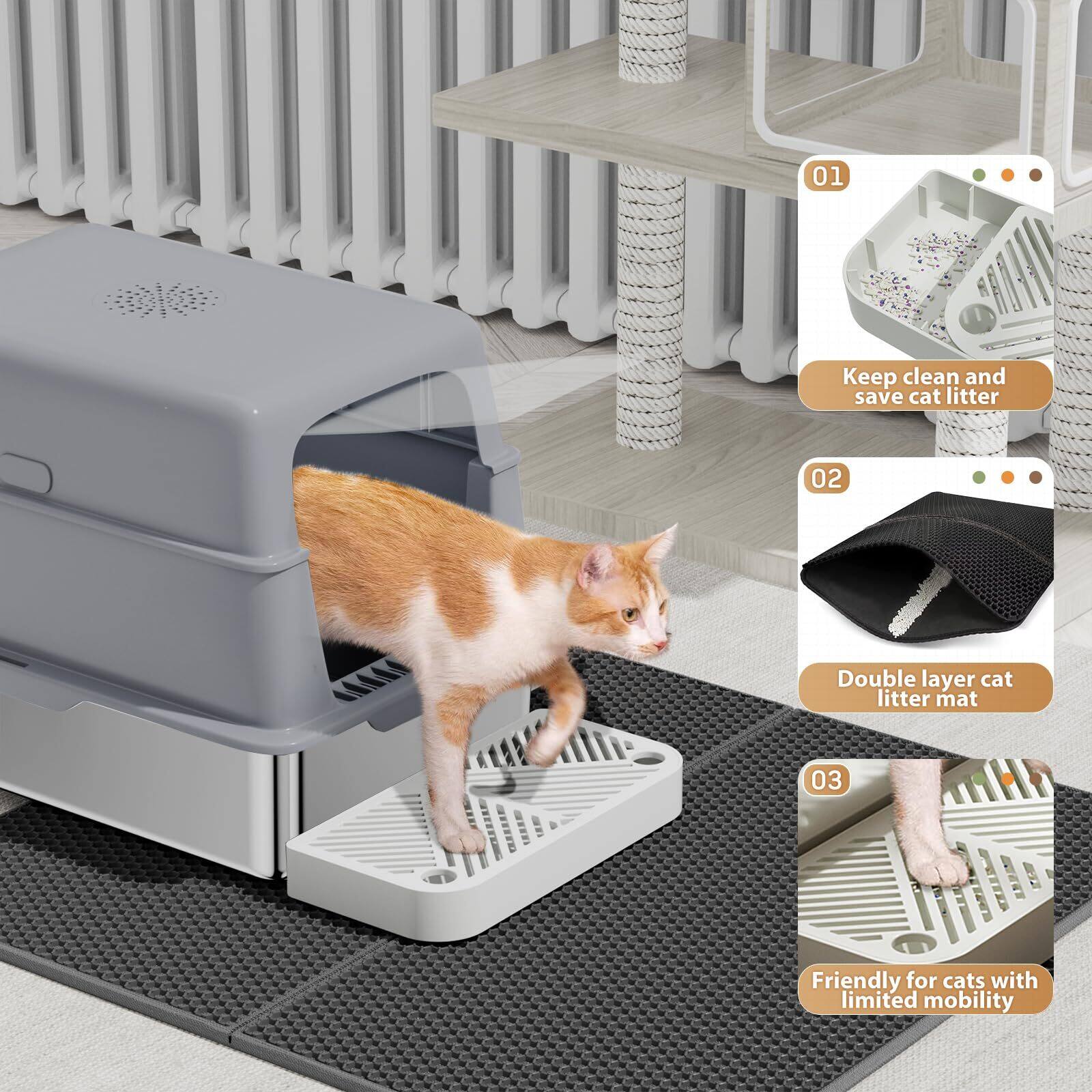 01

Keep clean and save cat litter

02

Double layer cat litter mat

03

Friendly for cats with limited mobility