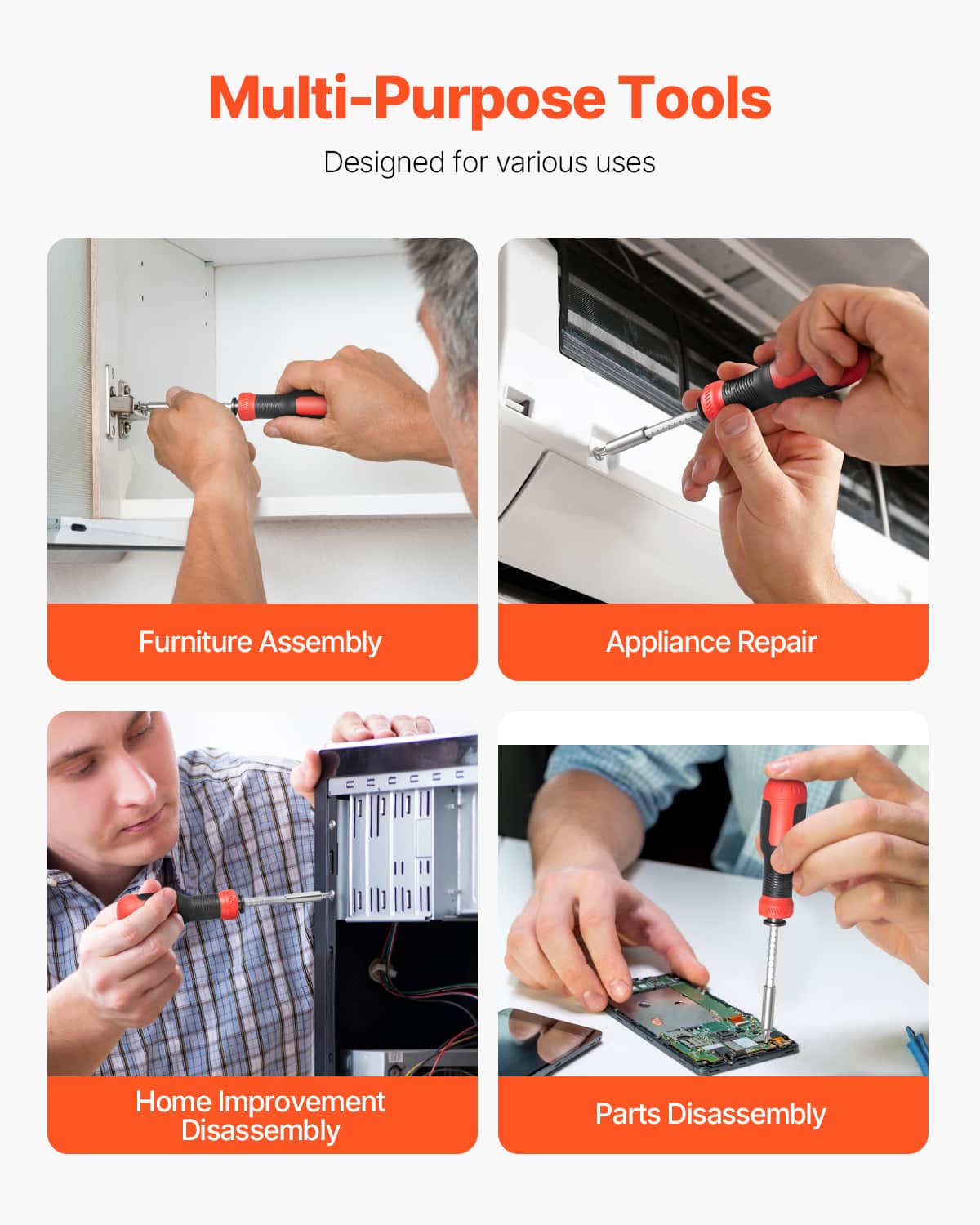 Multi-Purpose Tools

Designed for various uses

Furniture Assembly

Appliance Repair

Home Improvement Disassembly

Parts Disassembly