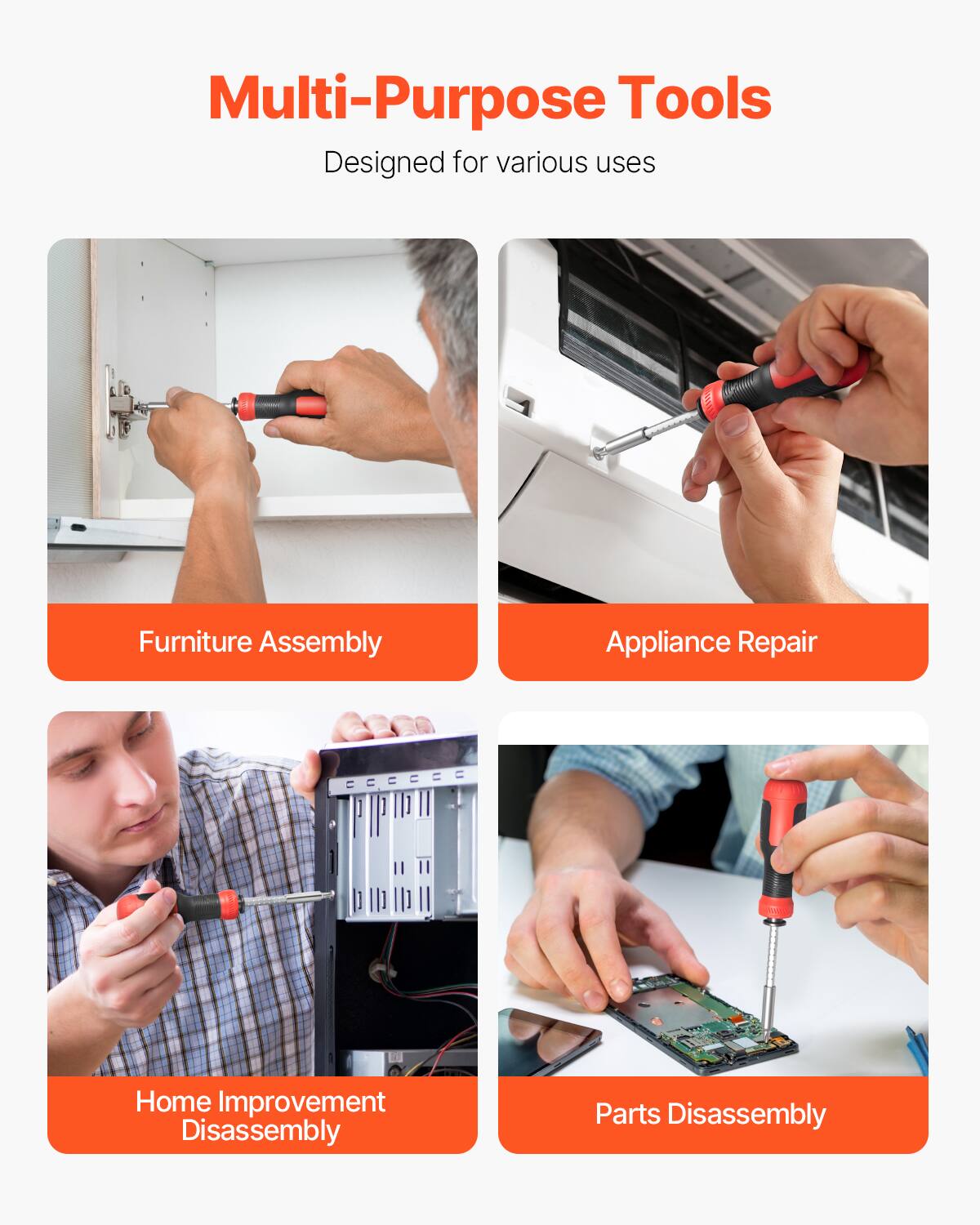 Multi-Purpose Tools

Designed for various uses

Furniture Assembly

Appliance Repair

Home Improvement Disassembly

Parts Disassembly