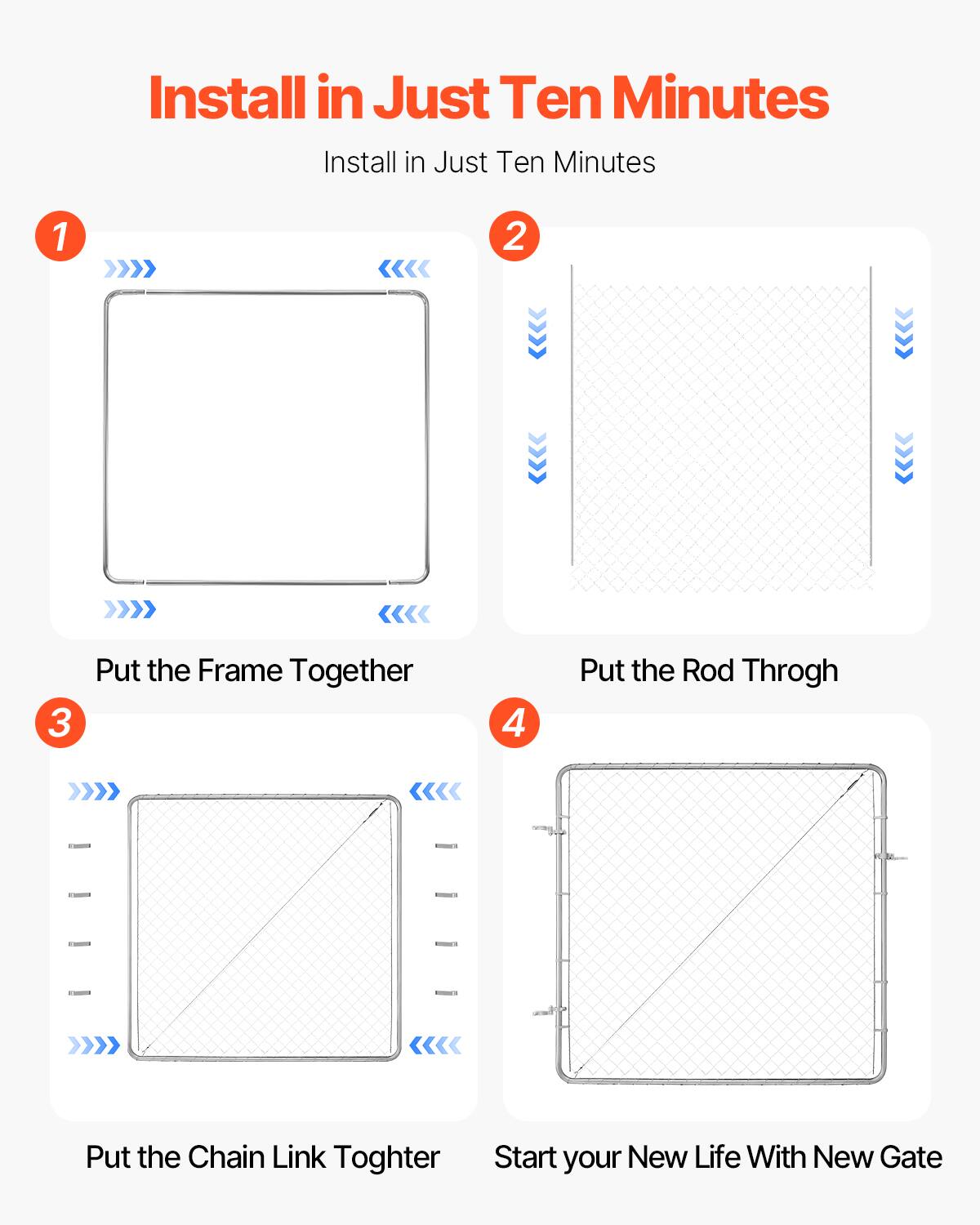 Install in Just Ten Minutes

Install in Just Ten Minutes

1

Put the Frame Together

2

Put the Rod Throgh

3

Put the Chain Link Toghter

4

Start your New Life With New Gate