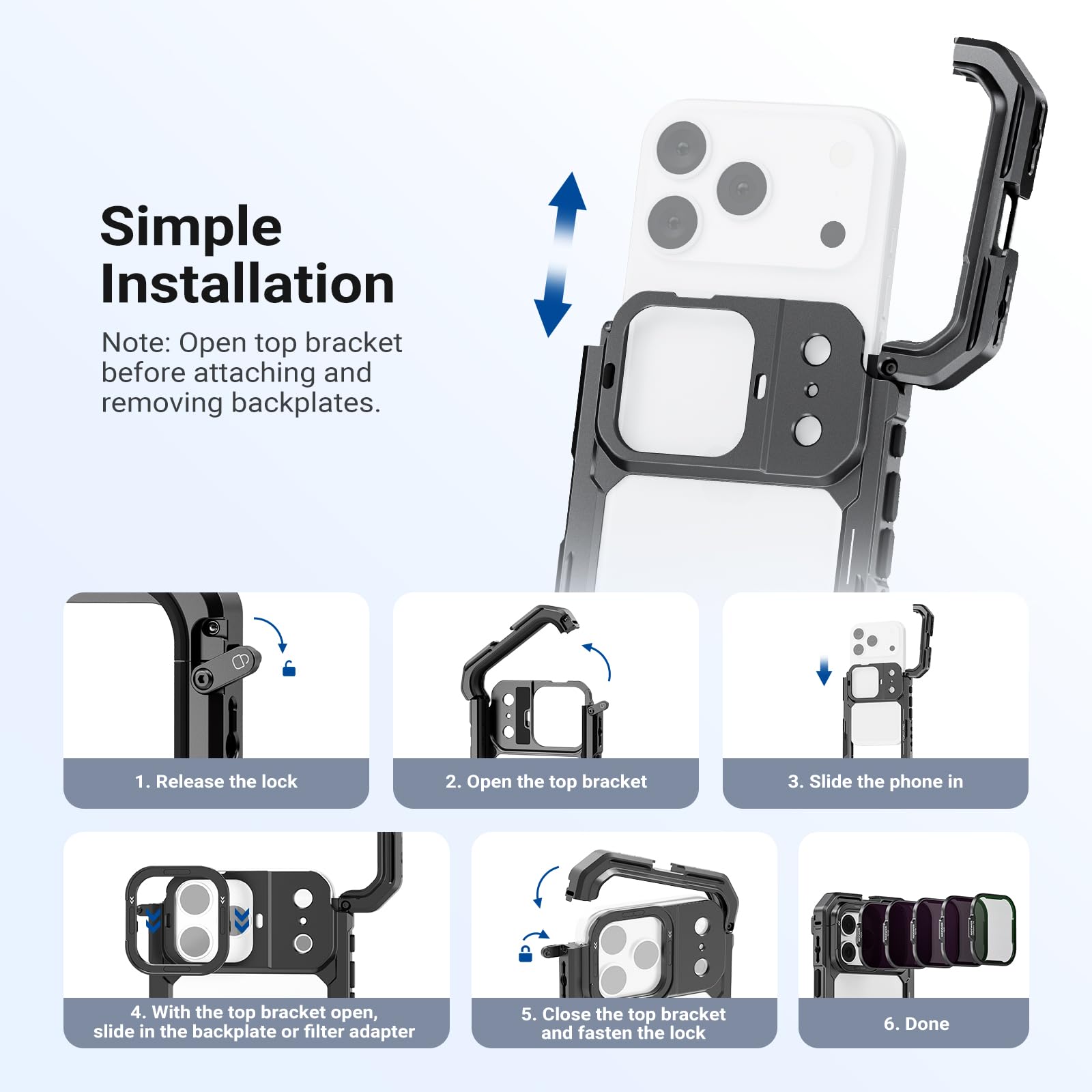 Simple Installation

Note: Open top bracket before attaching and removing backplates.

1. Release the lock

2. Open the top bracket

3. Slide the phone in

4. With the top bracket open, slide in the backplate or filter adapter

5. Close the top bracket and fasten the lock

6. Done