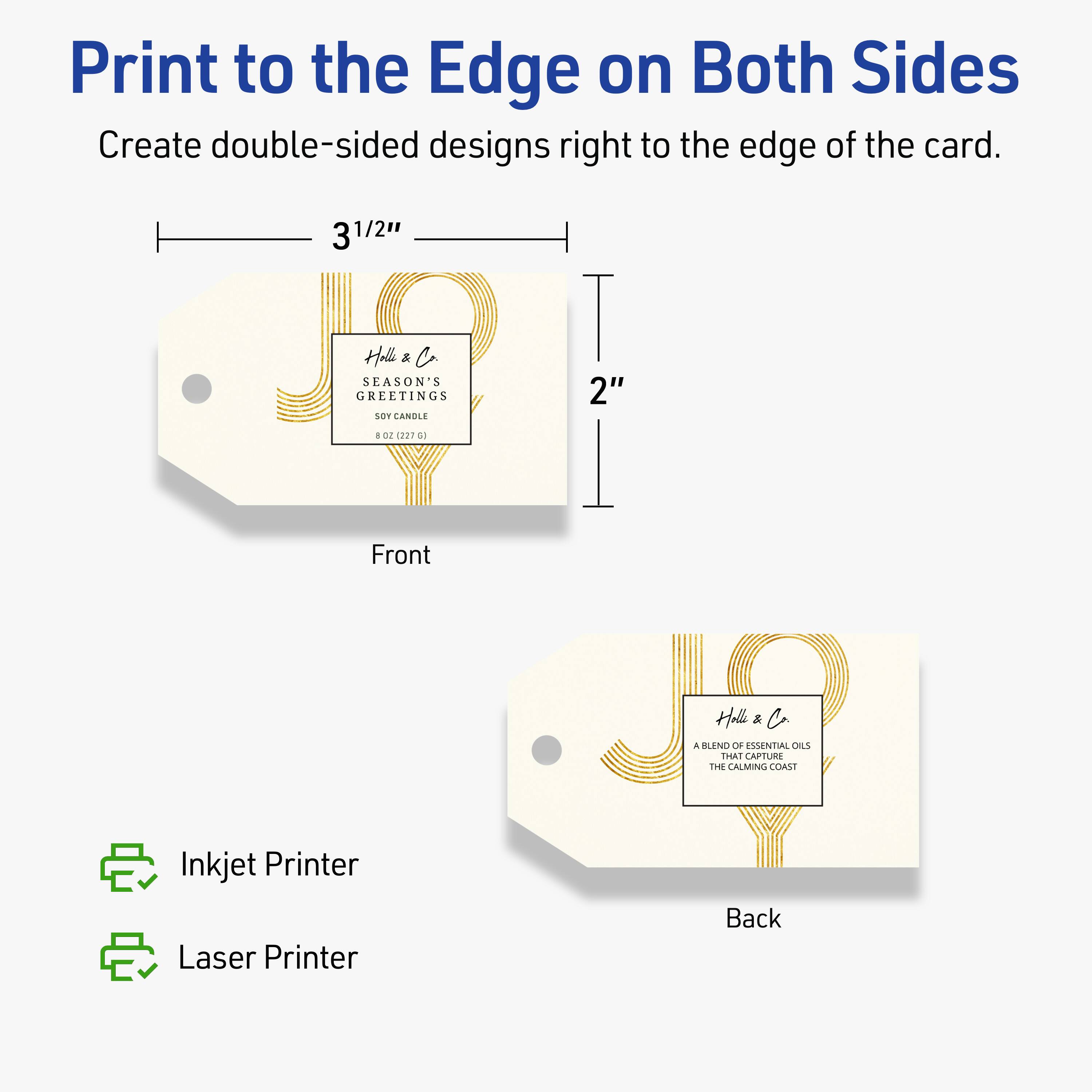 Print to the Edge on Both Sides

Create double-sided designs right to the edge of the card.

$3^{1/2}$"

2"

Holli & Co.

SEASON'S GREETINGS

SOY CANDLE

8 OZ (227 G)

Front

Holli & Co.

A BLEND OF ESSENTIAL OILS THAT CAPTURE THE CALMING COAST

Back

Inkjet Printer

Laser Printer