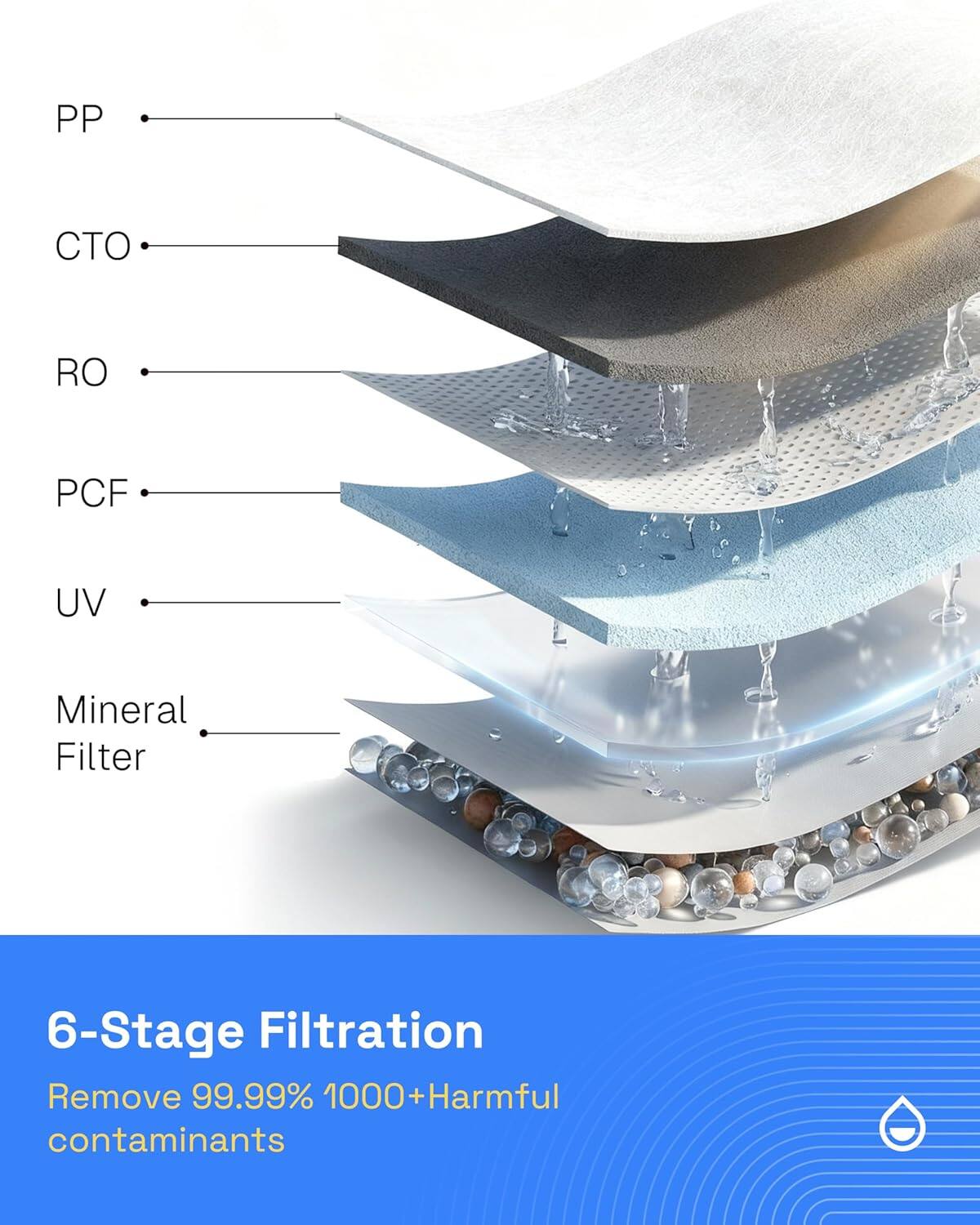 PP

CTO

RO

PCF

UV

Mineral Filter

6-Stage Filtration

Remove 99.99% 1000+Harmful contaminants