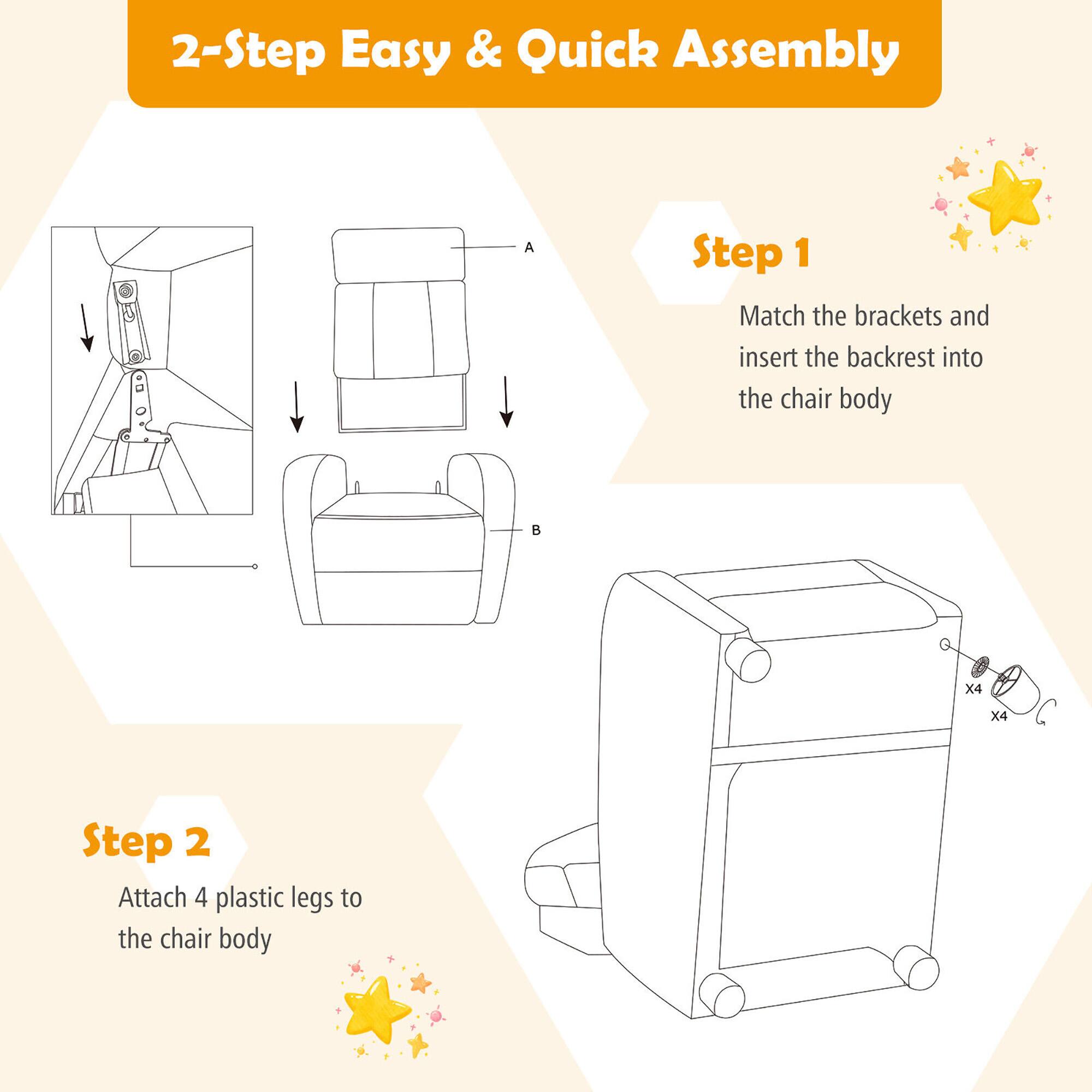 2-Step Easy & Quick Assembly

A

B

Step 1

Match the brackets and insert the backrest into the chair body

X4

X4

Step 2

Attach 4 plastic legs to the chair body